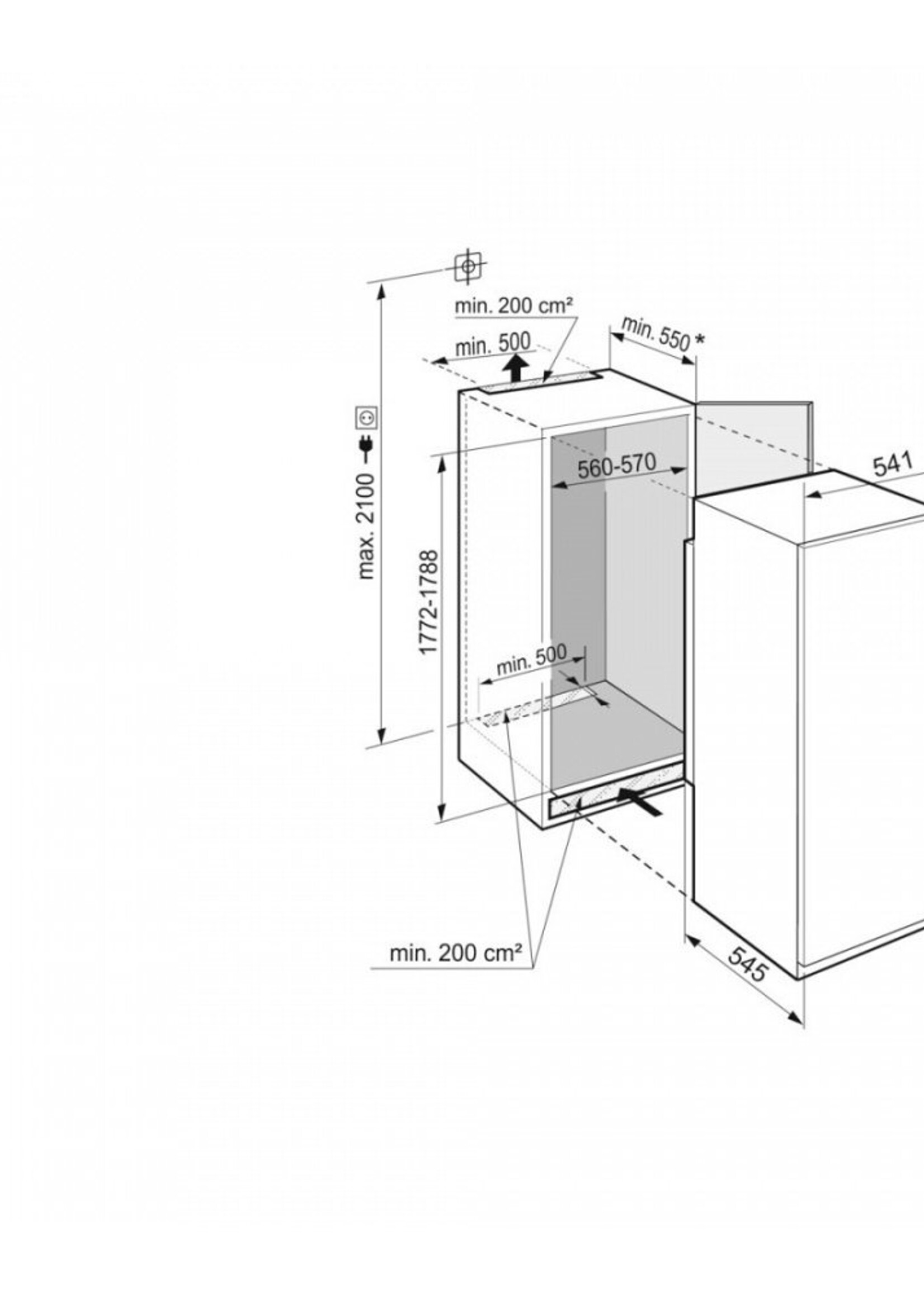 min. 200 cm²

min. 500

min. 550 *

max. 2100

560-570

541

1772-1788

min. 500

min. 200 cm²

545