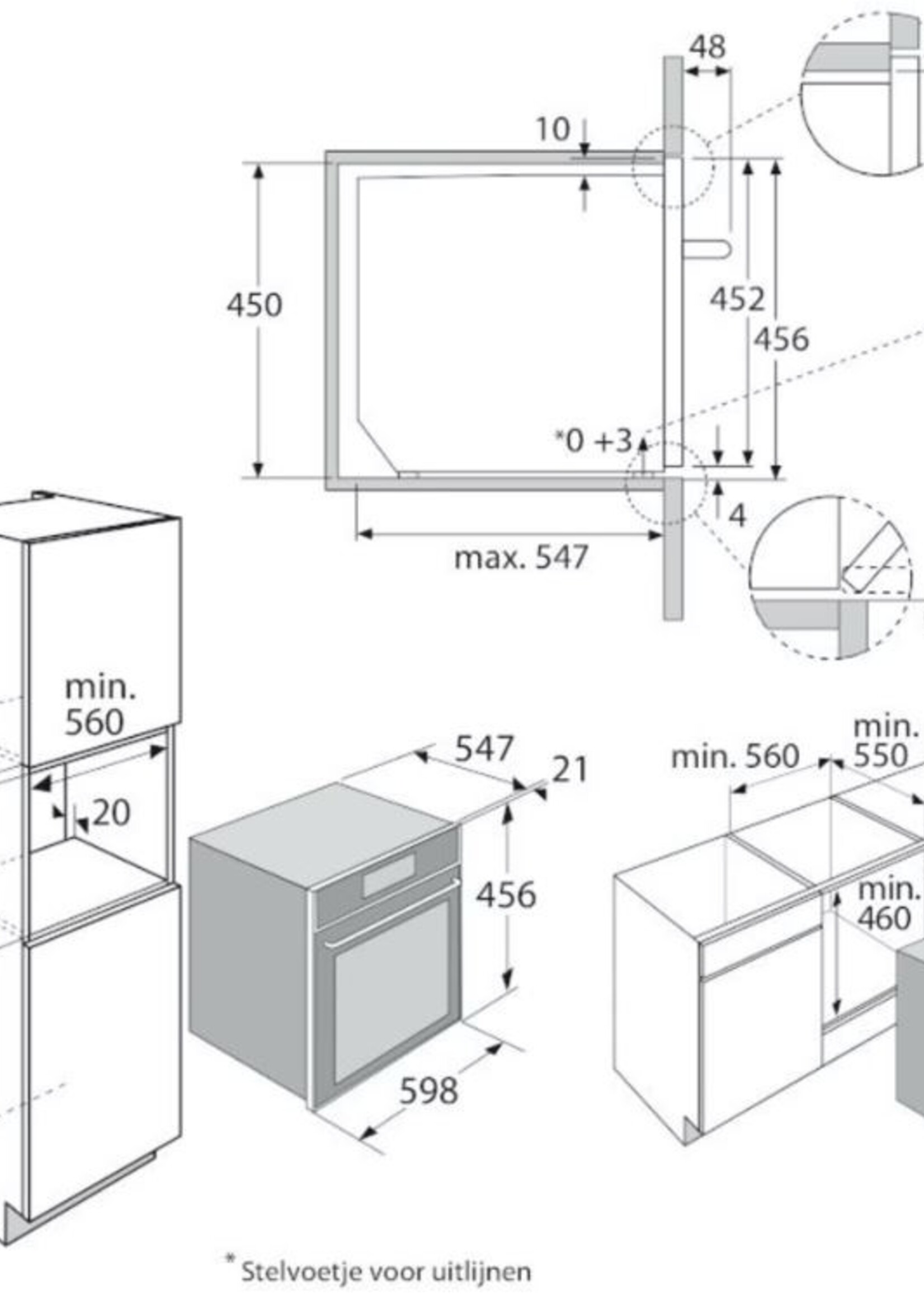 48

10

450

452

456

*0 +3

4

max. 547

min. 560

20

547

21

456

598

min. 560

min. 550

min. 460

* Stelvoetje voor uitlijnen