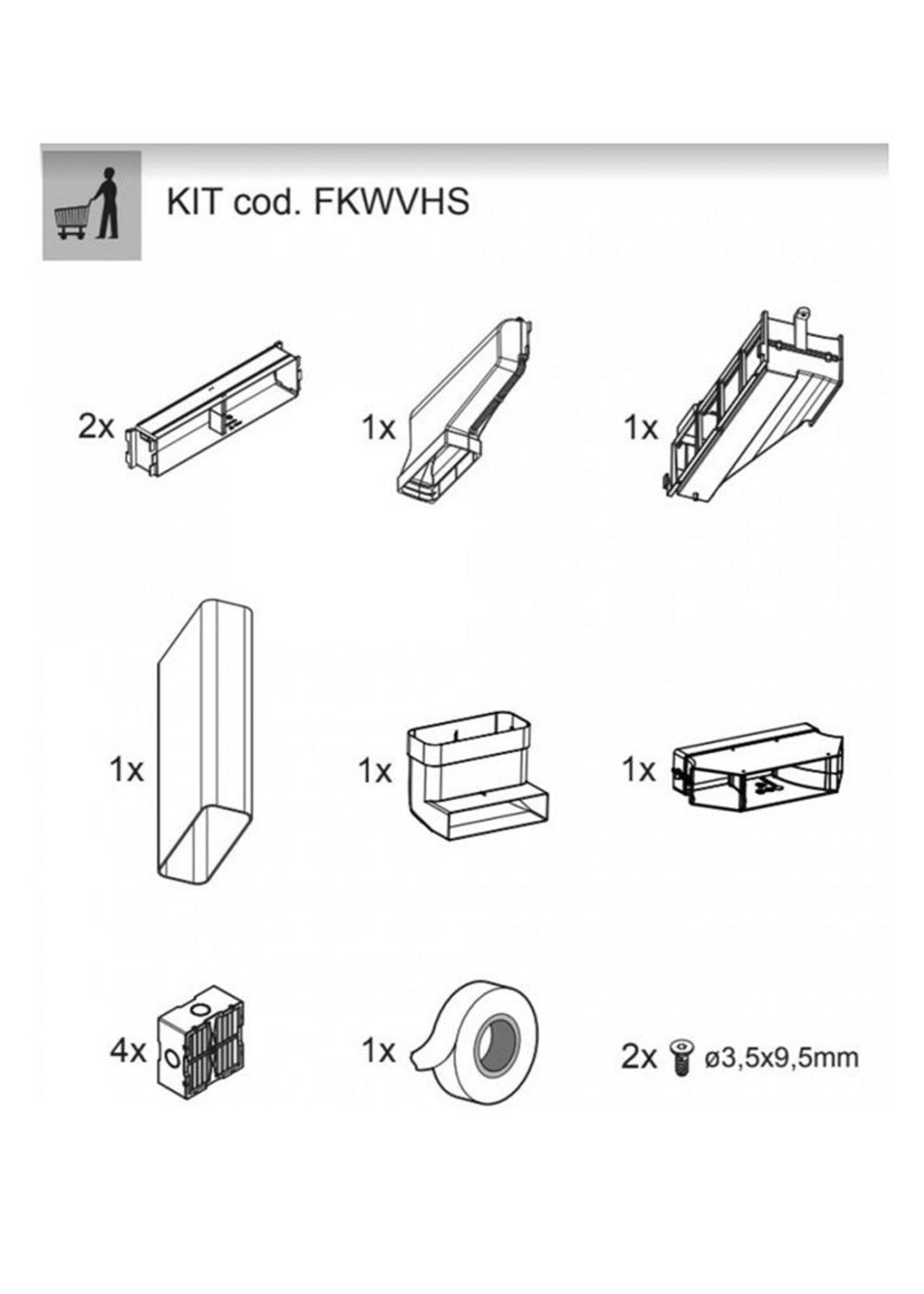 KIT cod. FKWVHS

2x

1x

1x

1x

1x

1x

4x

1x

2x ø3,5x9,5mm