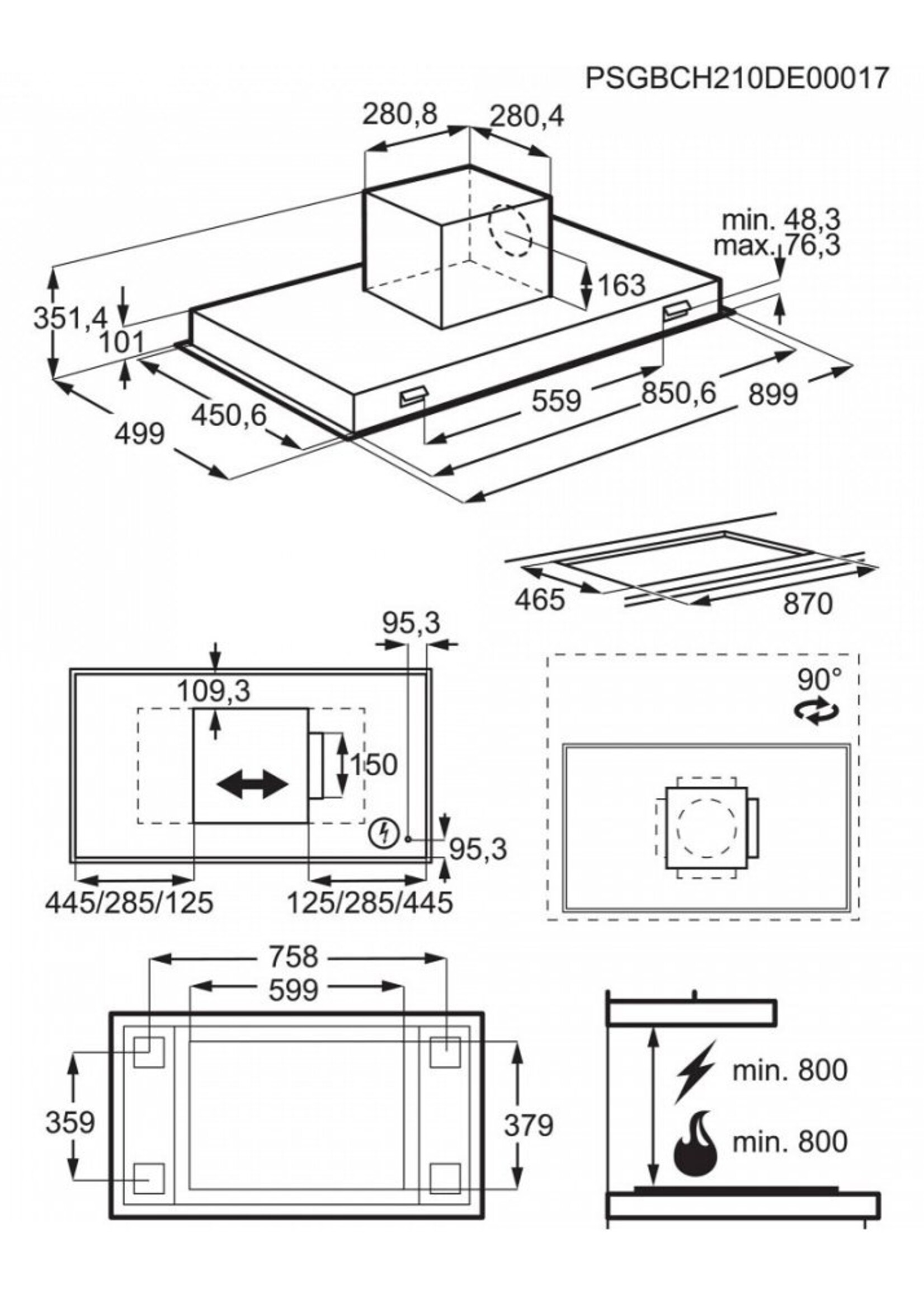 PSGBCH210DE00017

280,8
280,4
min. 48,3
max. 76,3
163
351,4
101
499
450,6
559
850,6
899

465
870

95,3
109,3
150
95,3
445/285/125
125/285/445

90°

758
599
359
379

min. 800
min. 800