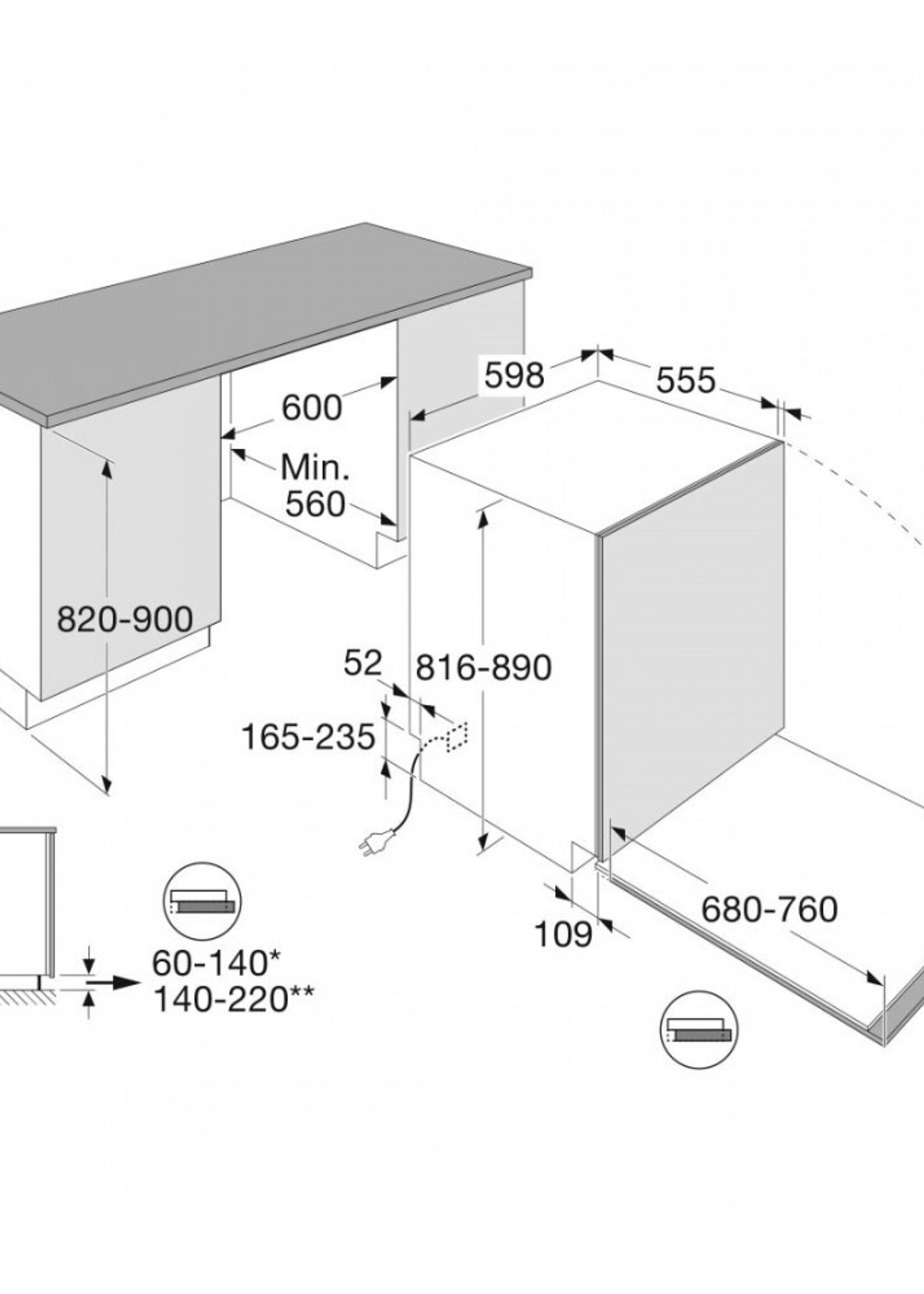 598
555
600
Min.
560
820-900
52
816-890
165-235
109
680-760
60-140*
140-220**