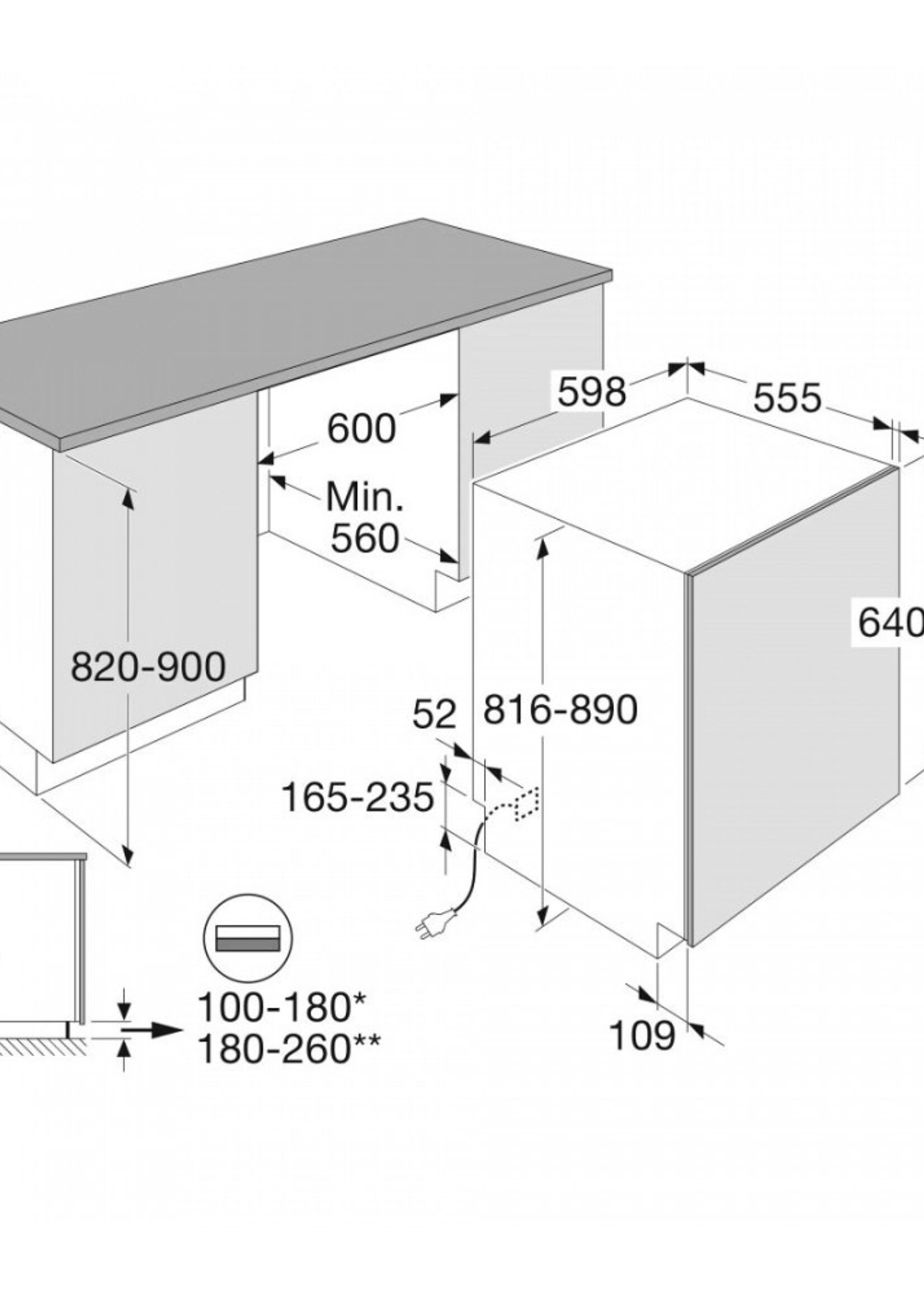 598
555
600
Min.
560
640
820-900
52
816-890
165-235
100-180*
180-260**
109