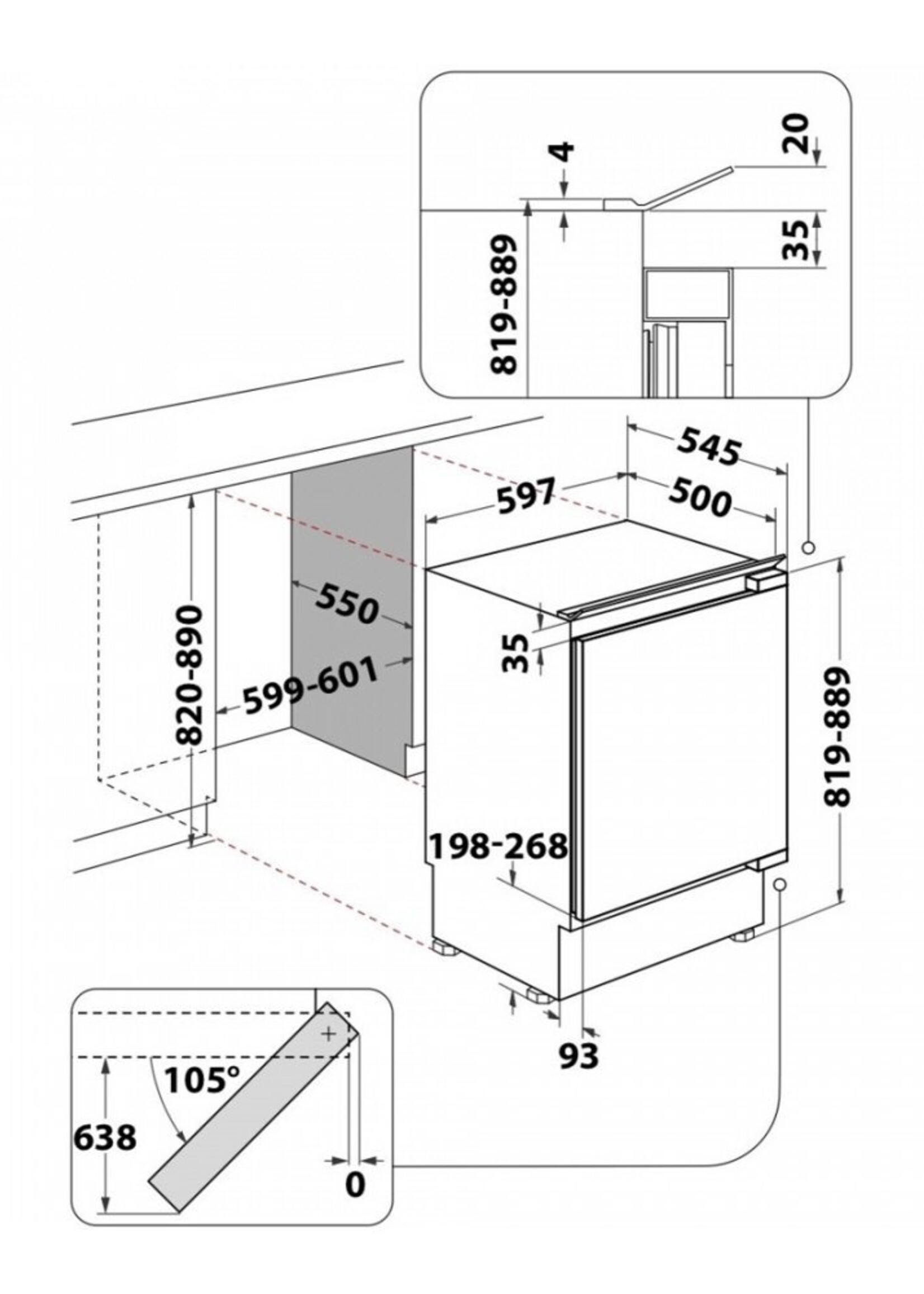 4
20
35
819-889
545
597
500
550
35
820-890
599-601
819-889
198-268
93
105°
638
0