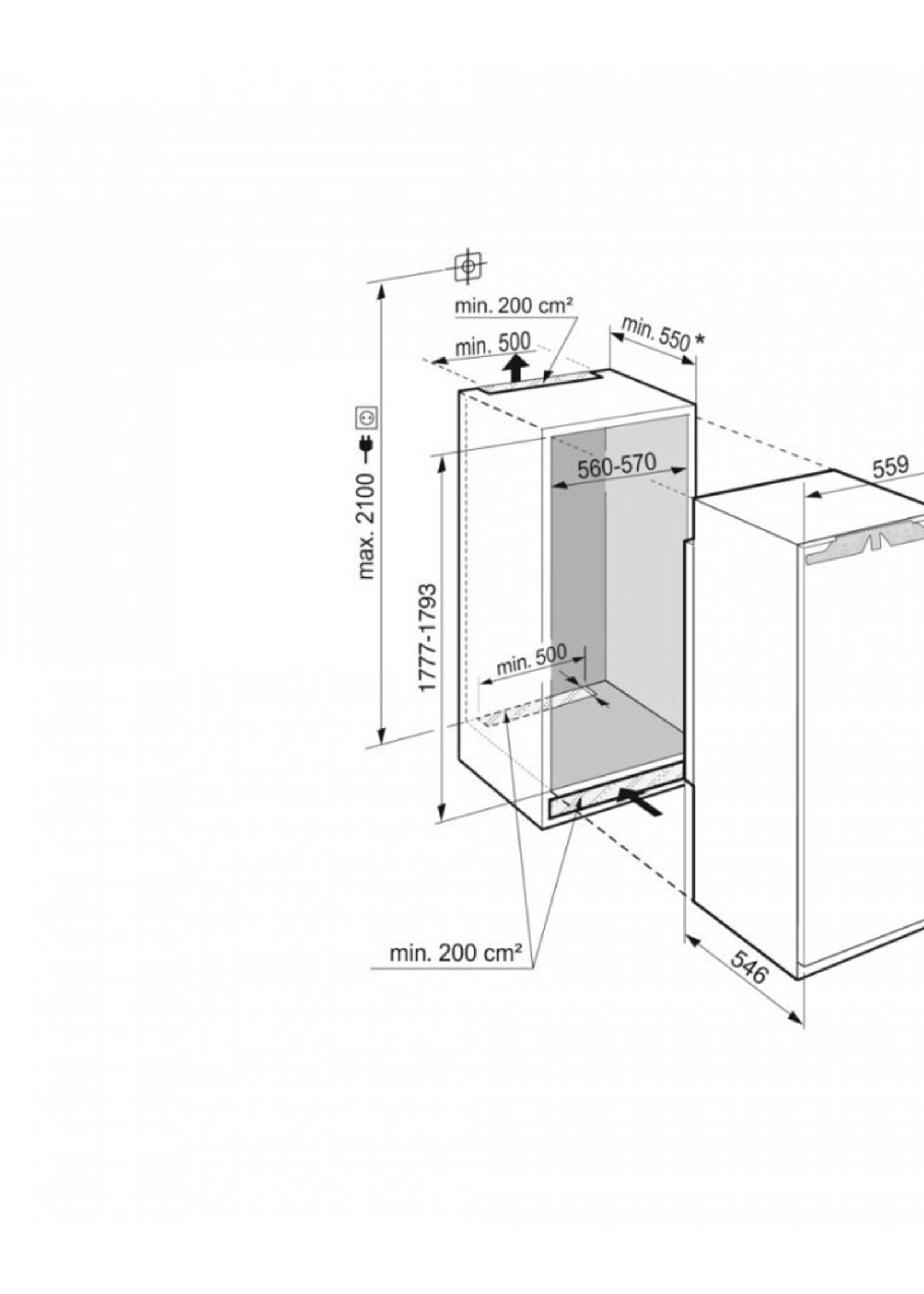 min. 200 cm²

min. 500

min. 550 *

max. 2100

560-570

559

1777-1793

min. 500

min. 200 cm²

546