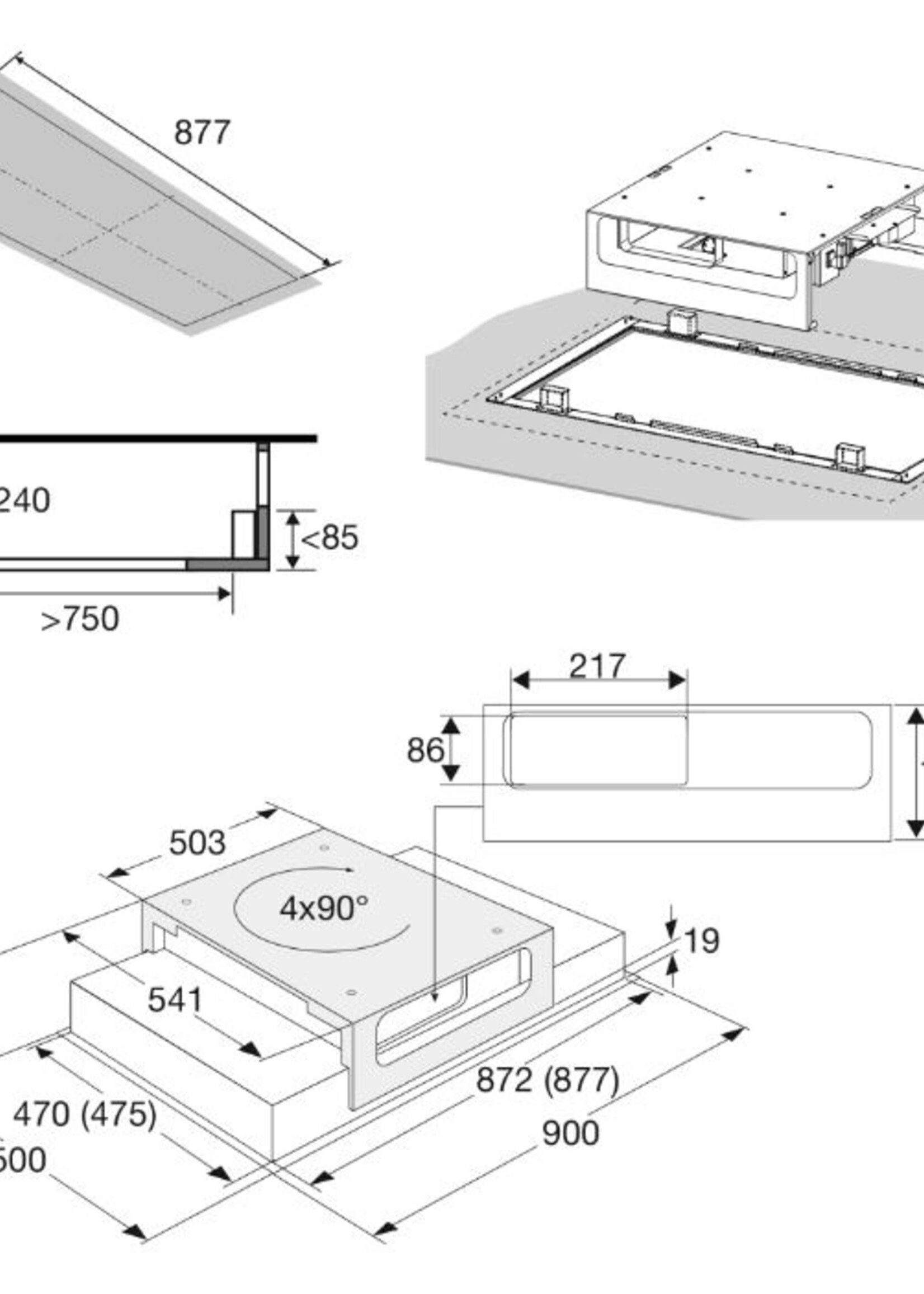 877

240
<85
>750

217
86

503
4x90°
19
541
872 (877)
470 (475)
900
500