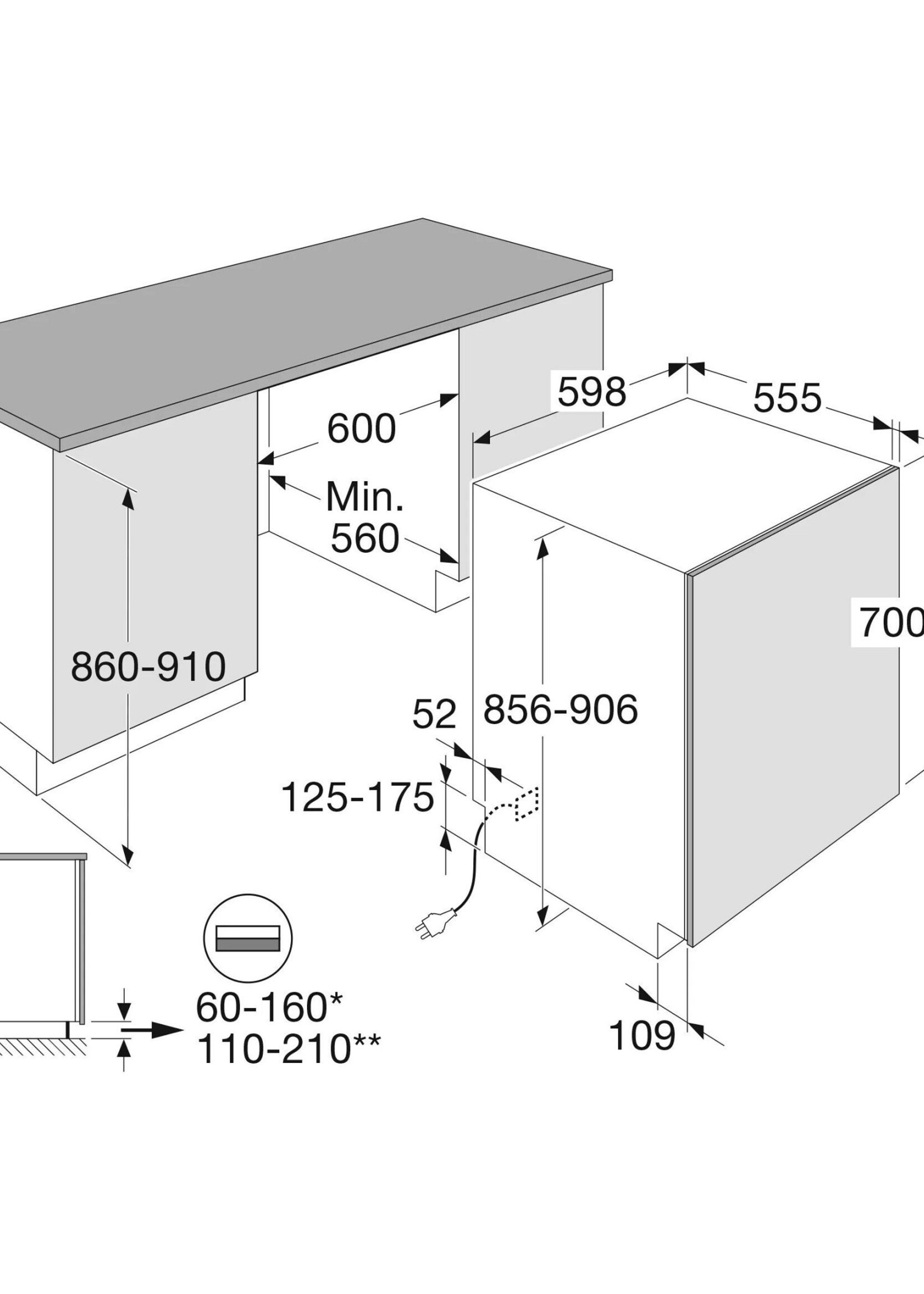 598
555
600
Min.
560
700
860-910
52
856-906
125-175
60-160*
110-210**
109