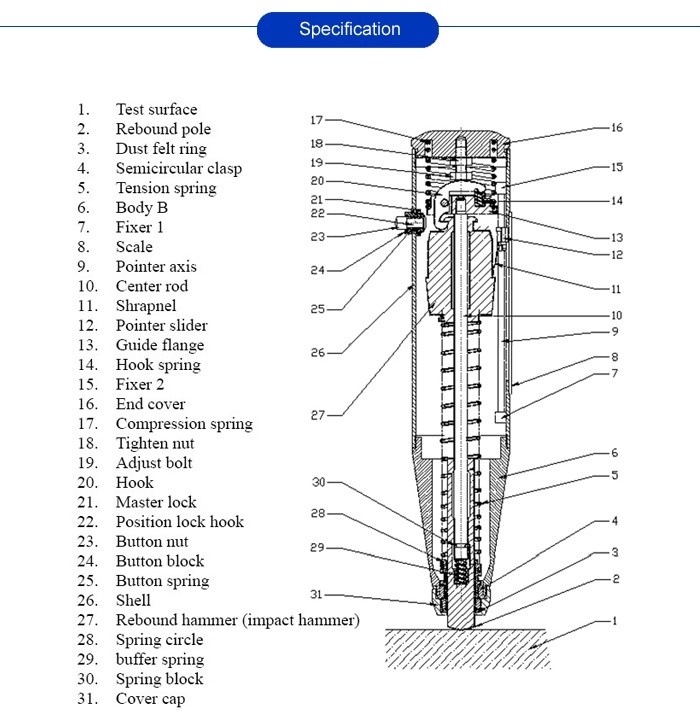 Specification

1. Test surface
2. Rebound pole
3. Dust felt ring
4. Semicircular clasp
5. Tension spring
6. Body B
7. Fixer 1
8. Scale
9. Pointer axis
10. Center rod
11. Shrapnel
12. Pointer slider
13. Guide flange
14. Hook spring
15. Fixer 2
16. End cover
17. Compression spring
18. Tighten nut
19. Adjust bolt
20. Hook
21. Master lock
22. Position lock hook
23. Button nut
24. Button block
25. Button spring
26. Shell
27. Rebound hammer (impact hammer)
28. Spring circle
29. buffer spring
30. Spring block
31. Cover cap

17
18
19
20
21
22
23
24
25
26
27
30
28
29
31
16
15
14
13
12
11
10
9
8
7
6
5
4
3
2
1