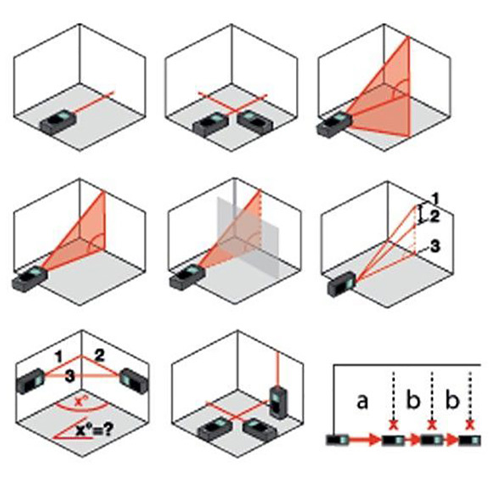 1
2
3

1
2
3
$x°$
$x°=?$

a
b
b