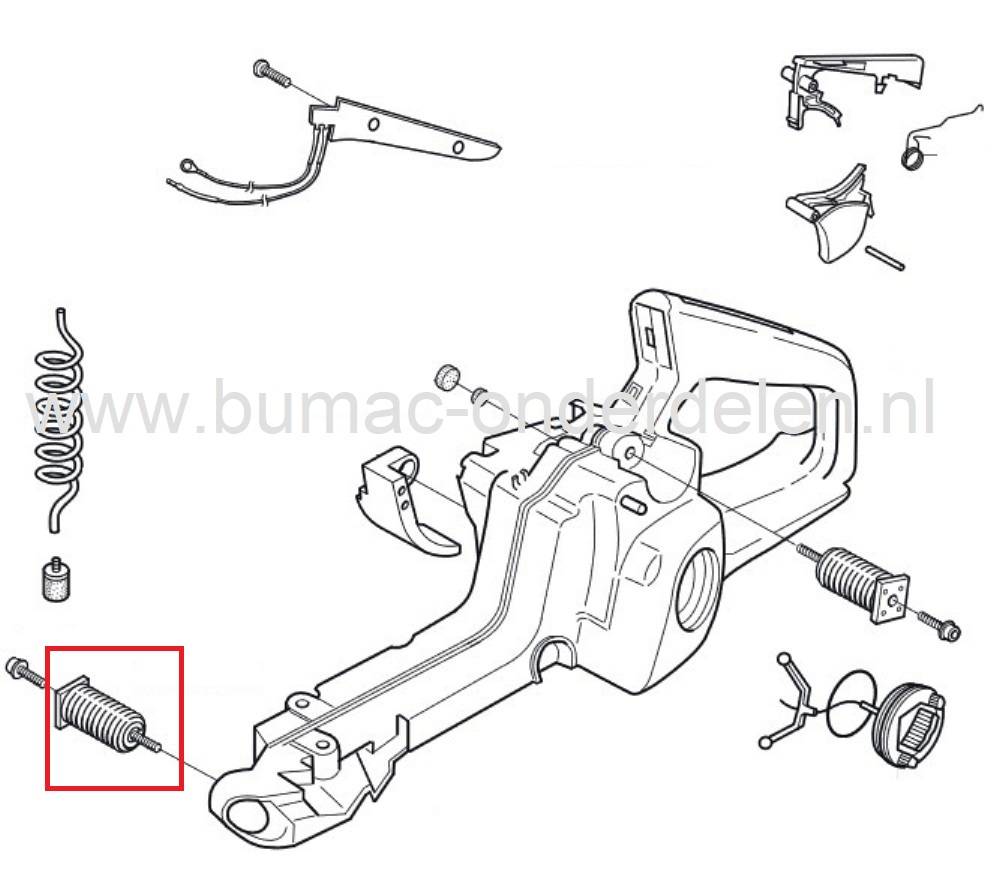 www.bumac-onderdelen.nl