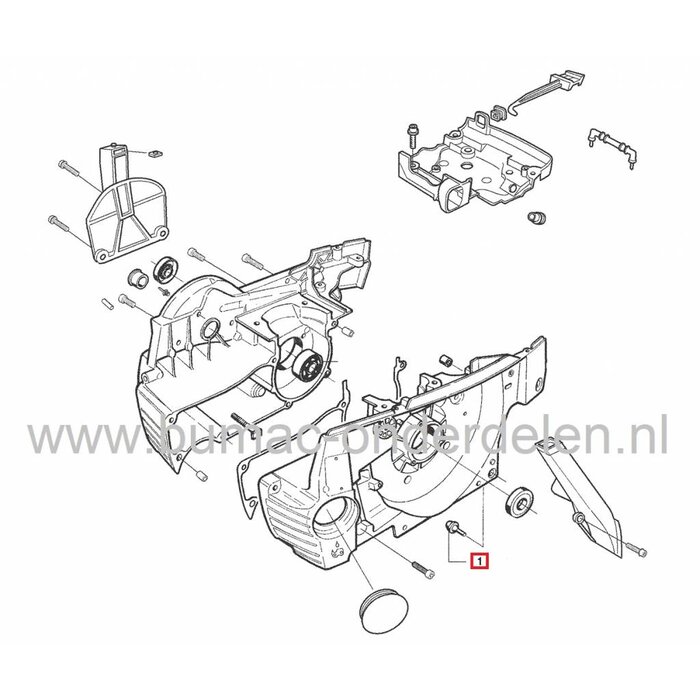 www.bumac-onderdelen.nl

1