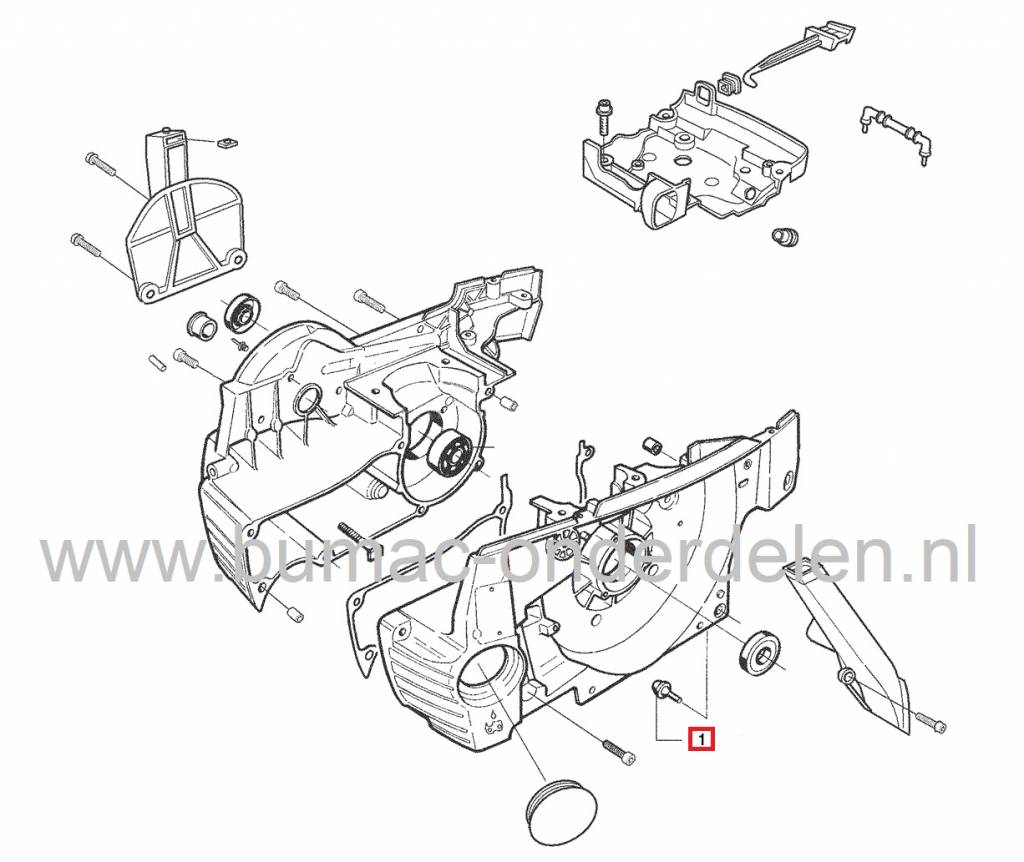 www.bumac-onderdelen.nl

1