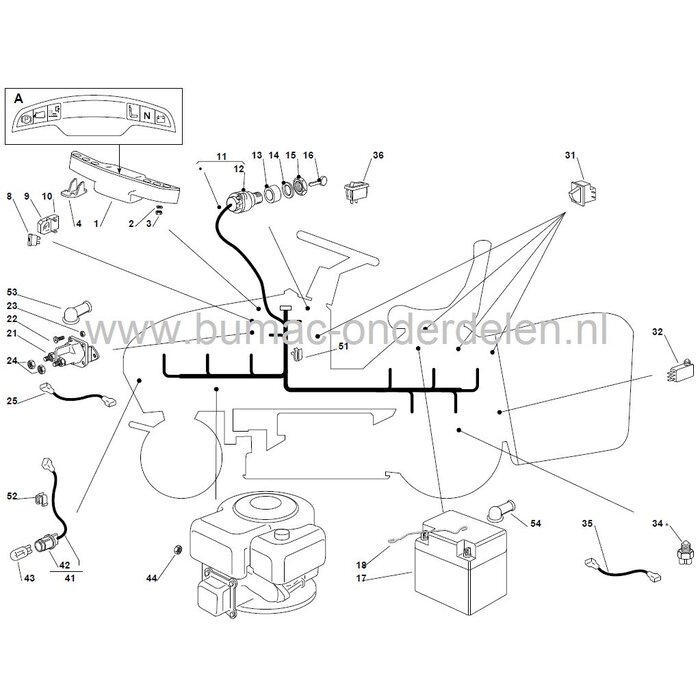 A

N

11
12
13
14
15
16
36
31
8
9
10
4
1
2
3
53
23
22
21
24
25
www.bumac-onderdelen.nl
51
32
52
42
41
43
44
18
17
54
35
34