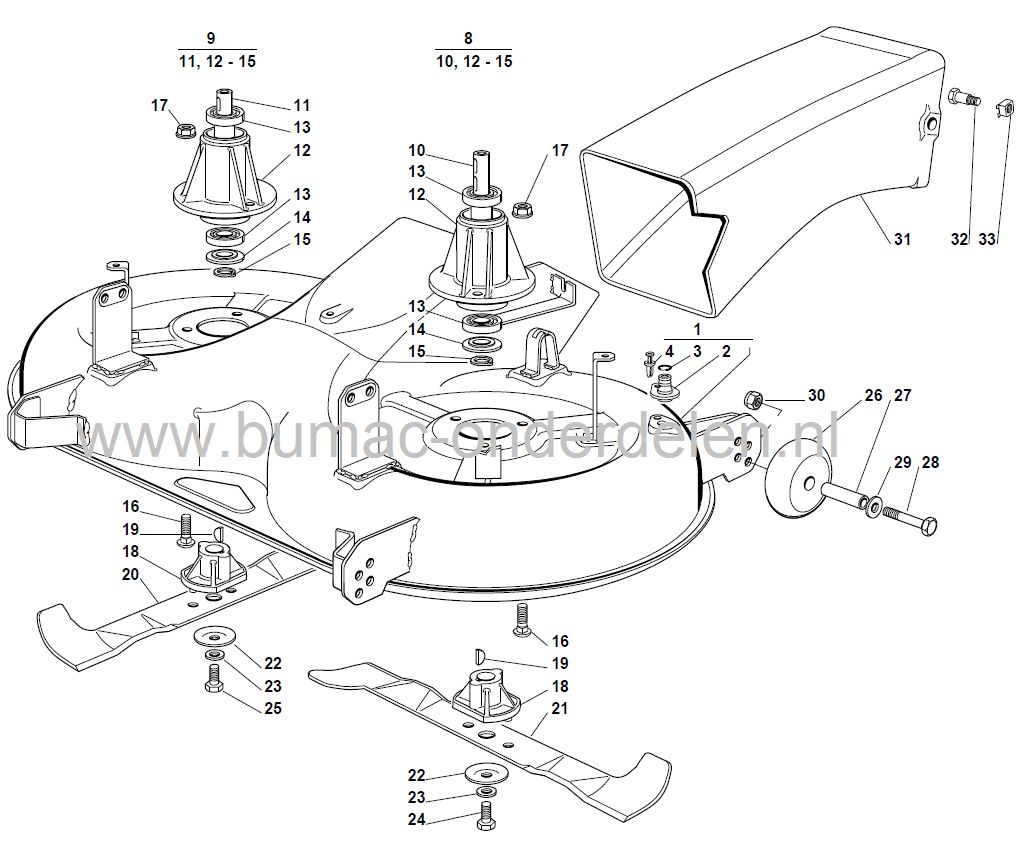 9
11, 12 - 15

8
10, 12 - 15

17
11
13
12
13
14
15

10
13
12
17

13
14
15

31
32
33

1
4
3
2

30
26
27
29
28

www.bumac-onderdelen.nl

16
19
18
20

22
23
25

16
19
18
21

22
23
24