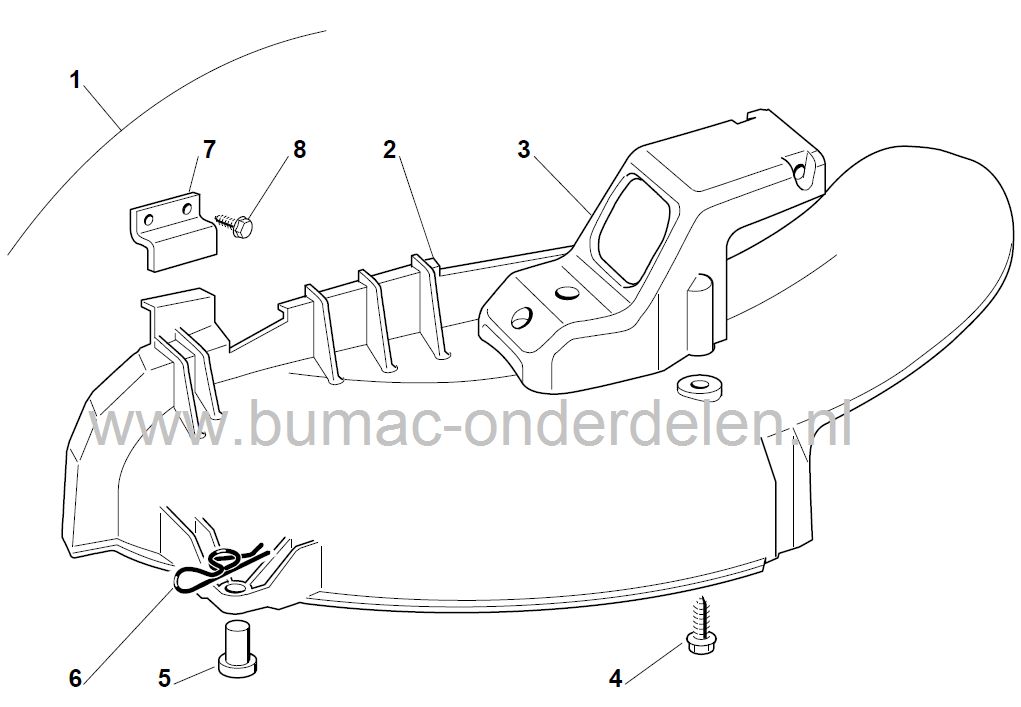 1
7
8
2
3
www.bumac-onderdelen.nl
6
5
4