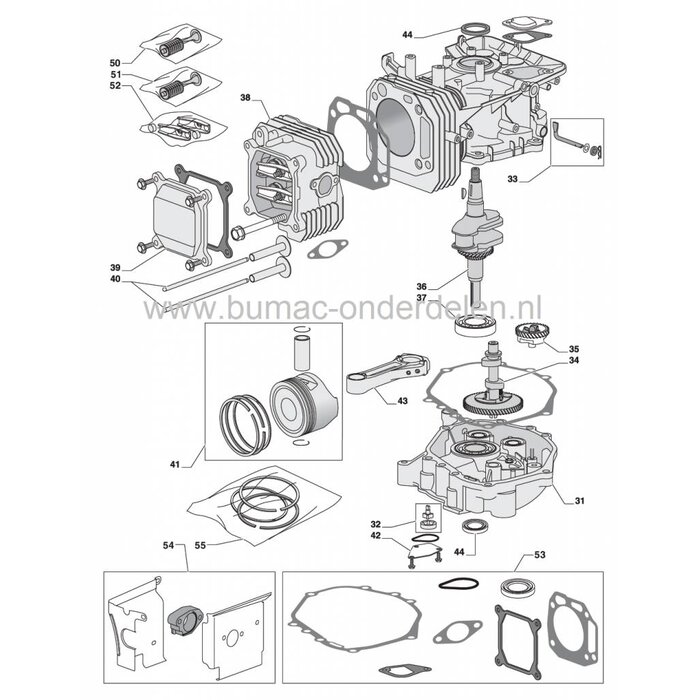 44
50
51
52
38
33
39
40
36
37
www.bumac-onderdelen.nl
35
34
43
41
31
32
42
44
54
55
53