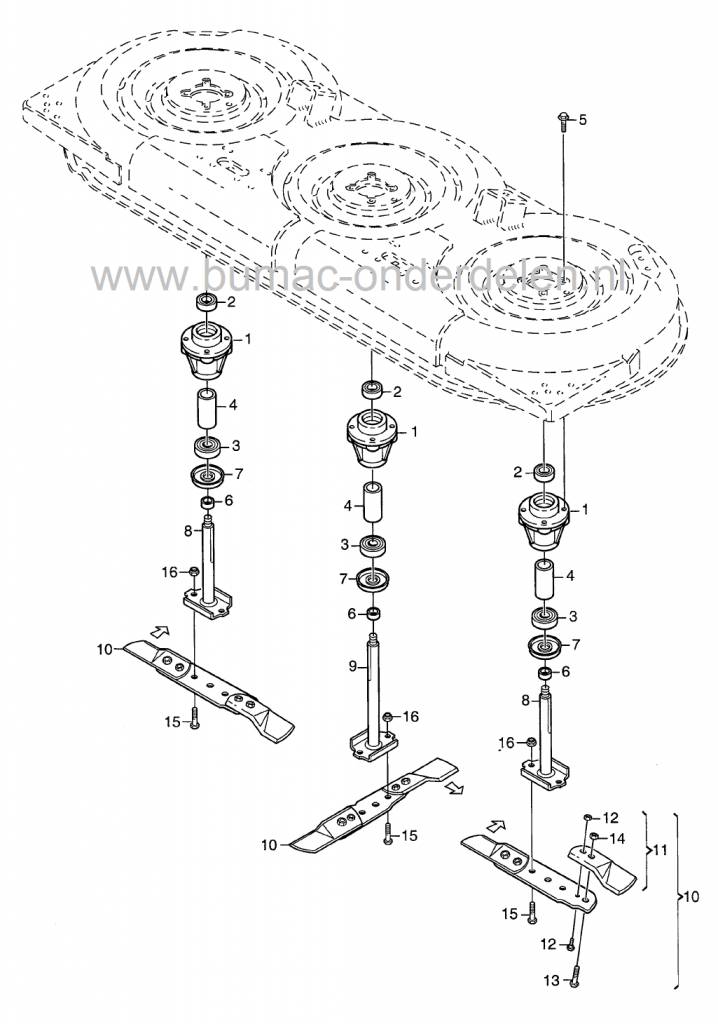 www.bumac-onderdelen.nl

5
2
1
4
3
7
6
8
16
10
15
2
1
4
3
7
6
9
16
10
15
2
1
4
3
7
6
8
16
12
14
11
10
15
12
13