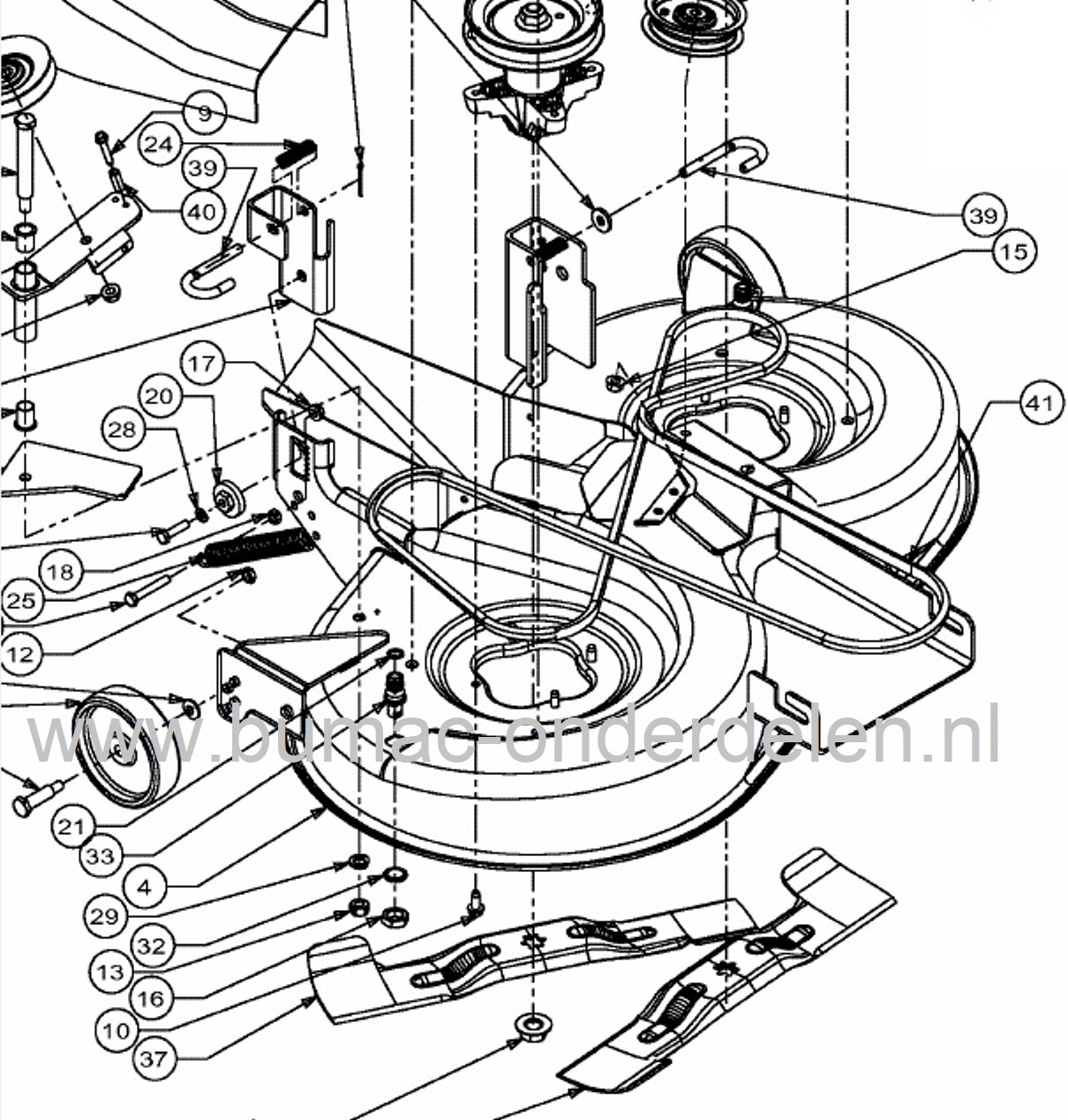 9
24
39
40
39
15
17
20
28
41
18
25
12
www.bumac-onderdelen.nl
21
33
4
29
32
13
16
10
37