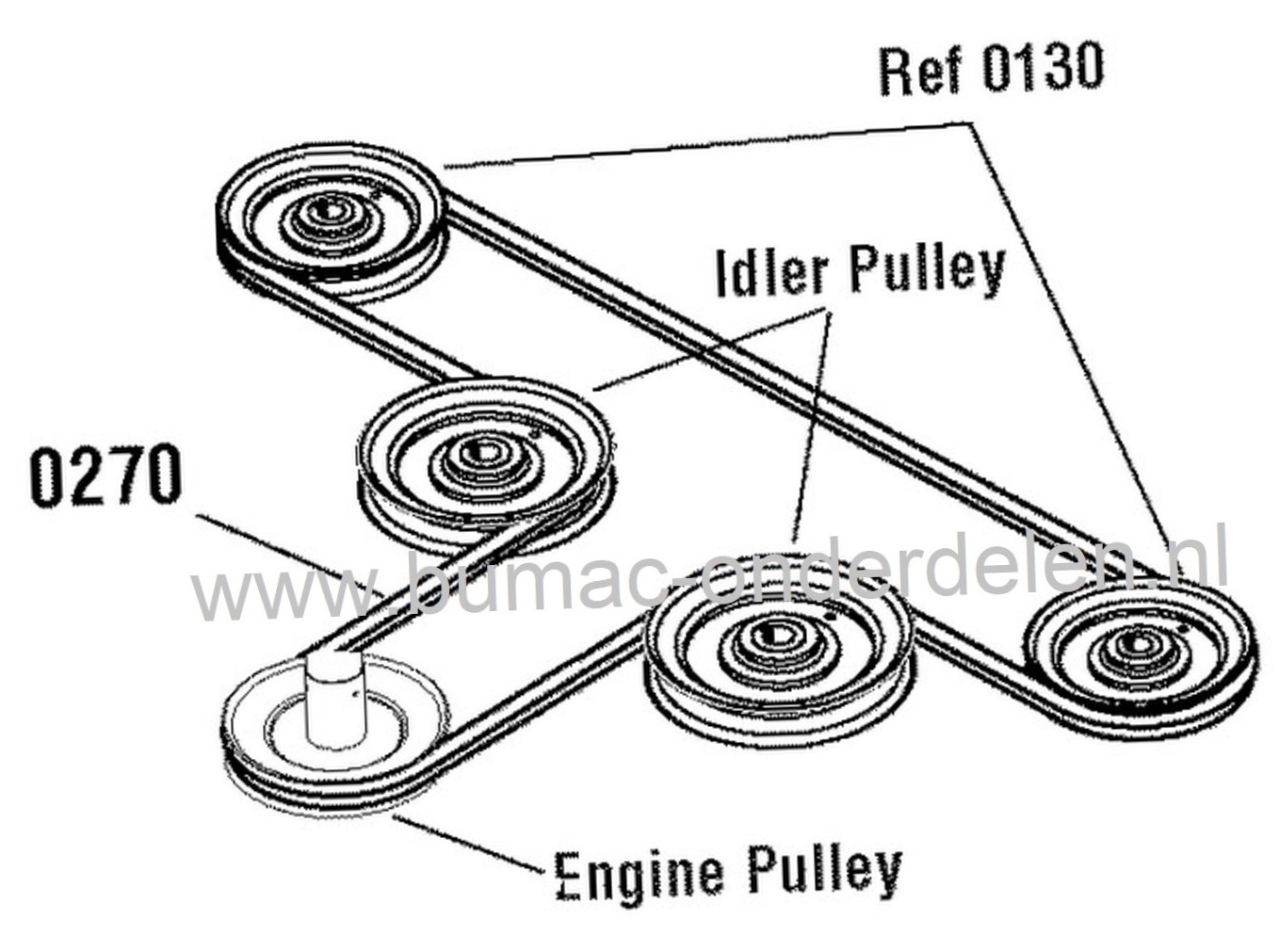 Ref 0130

Idler Pulley

0270

www.bumac-onderdelen.nl

Engine Pulley