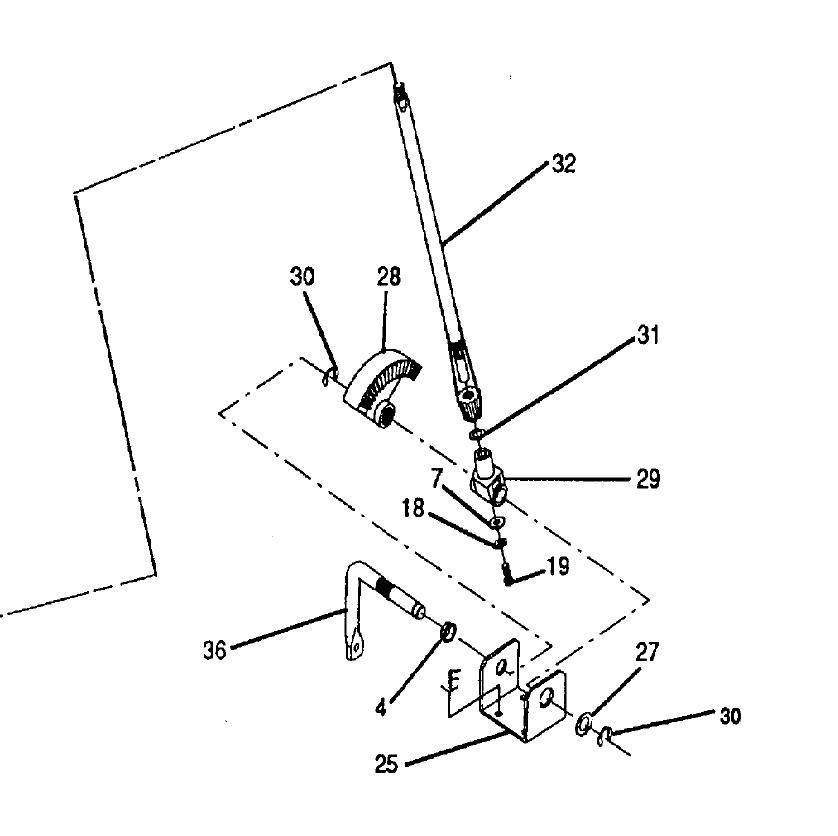 32
30
28
31
29
7
18
19
36
4
E
27
30
25