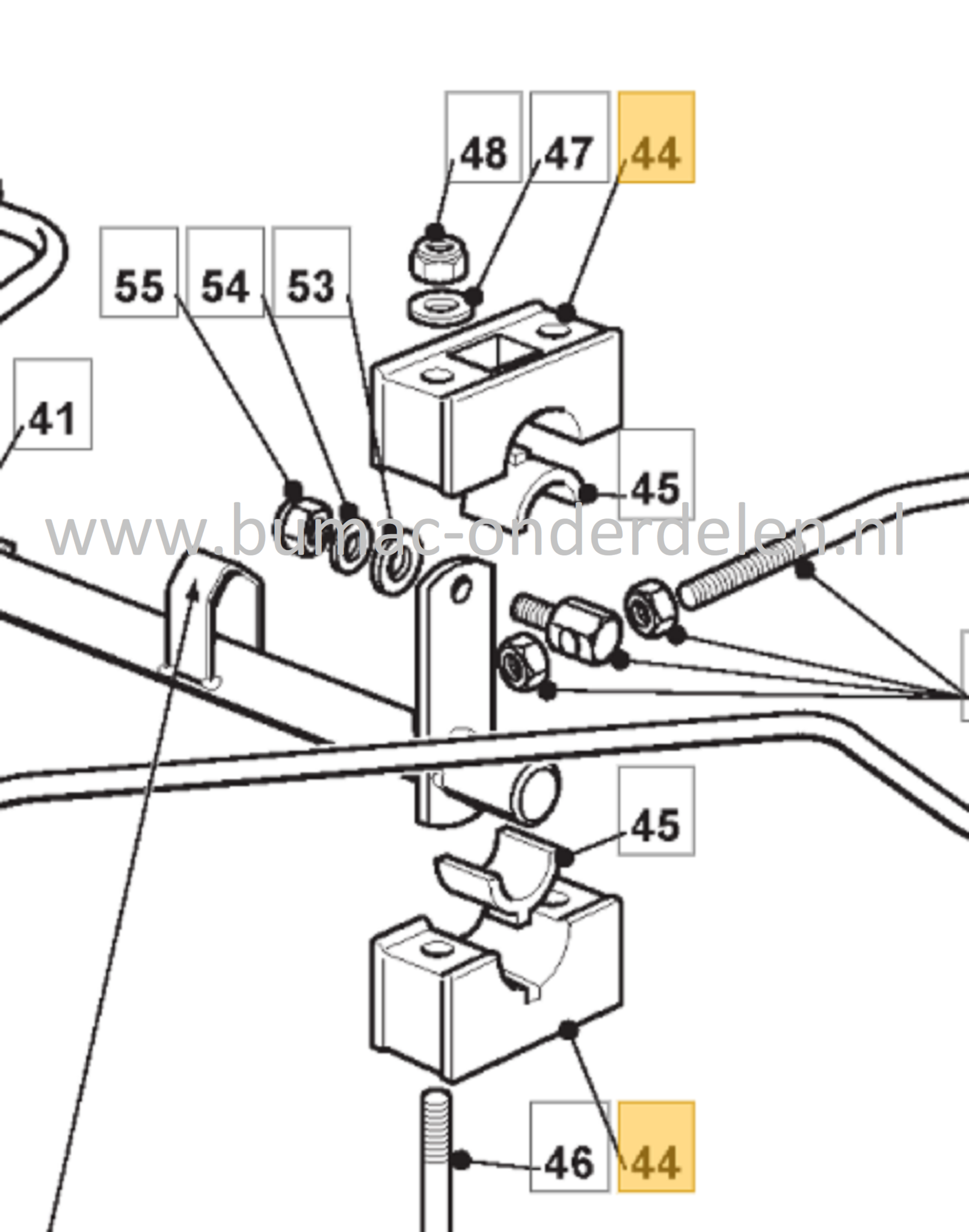 48
47
44
55
54
53
41
45
www.bumac-onderdelen.nl
45
46
44