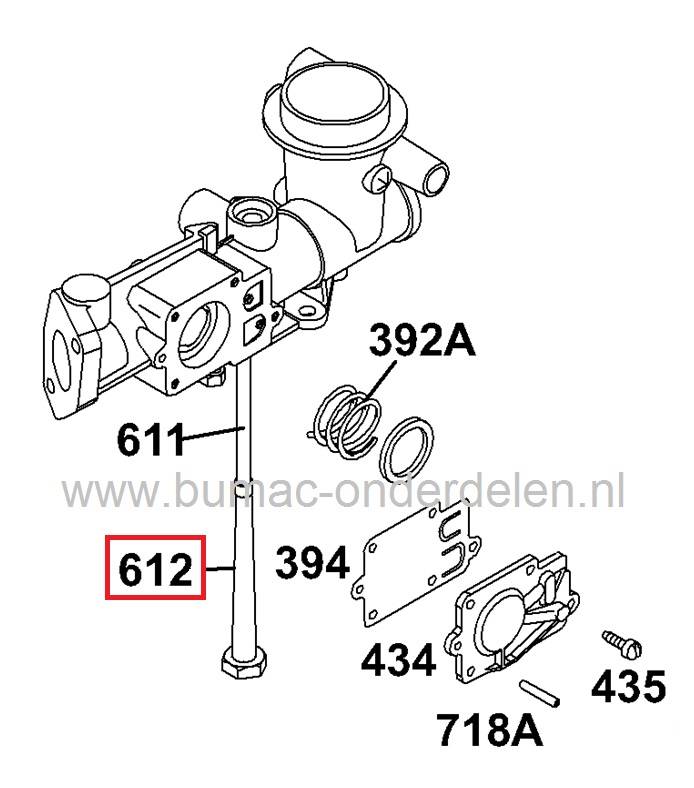 392A
611
www.bumac-onderdelen.nl
612
394
434
435
718A