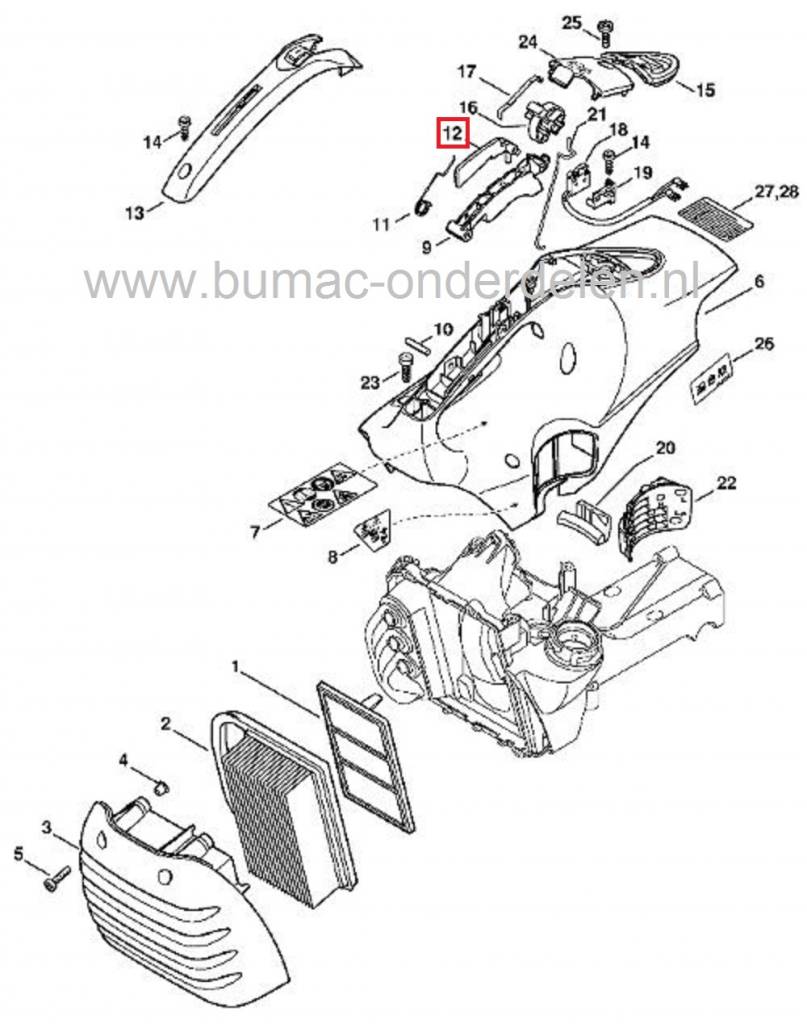 25
24
17
15
16
21
12
18
14
14
19
27,28
13
11
9
www.bumac-onderdelen.nl
6
10
23
26
20
22
7
8
1
2
4
3
5