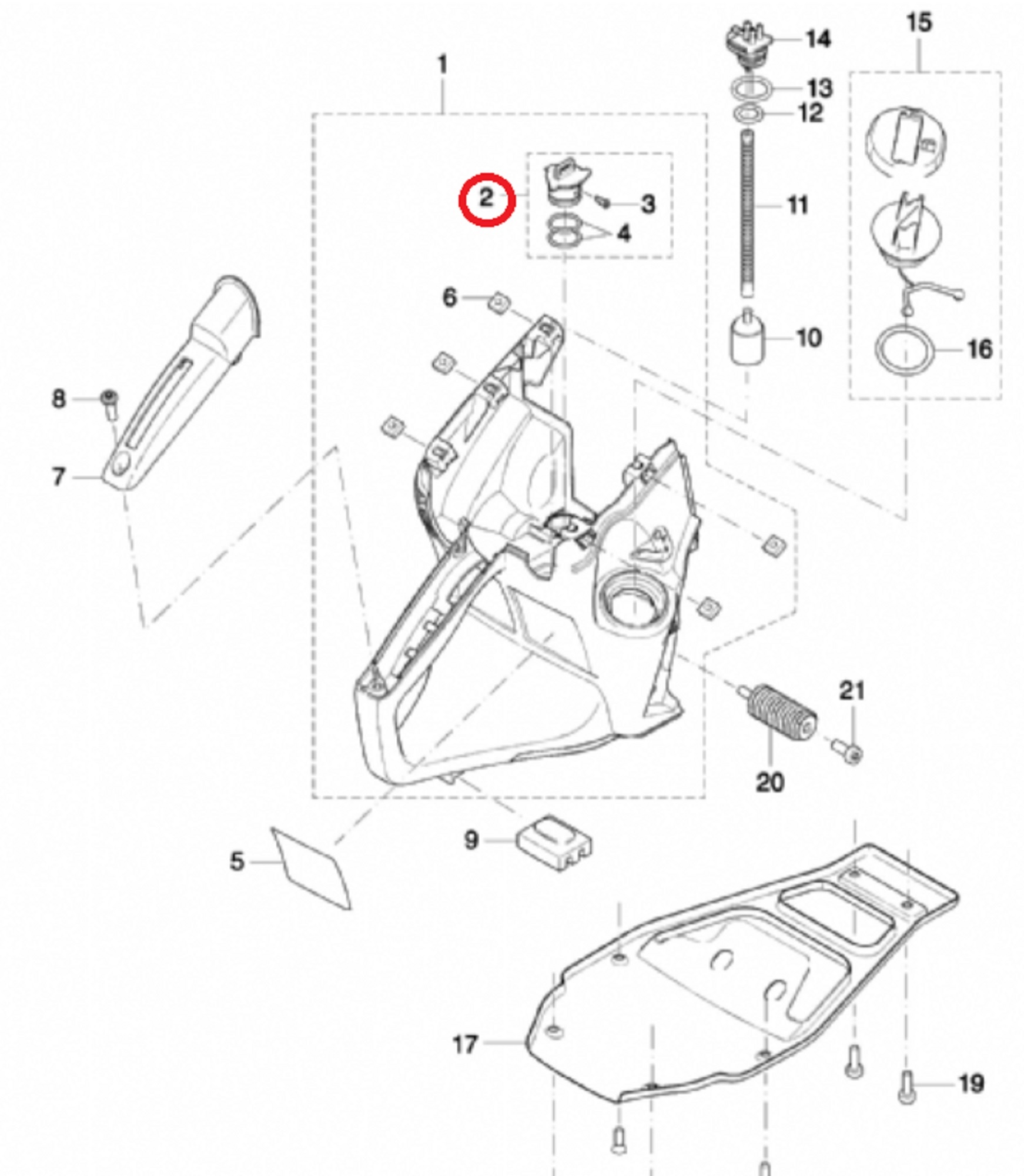 15
14
1
13
12
2
3
11
4
6
10
16
8
7
21
20
9
5
17
19