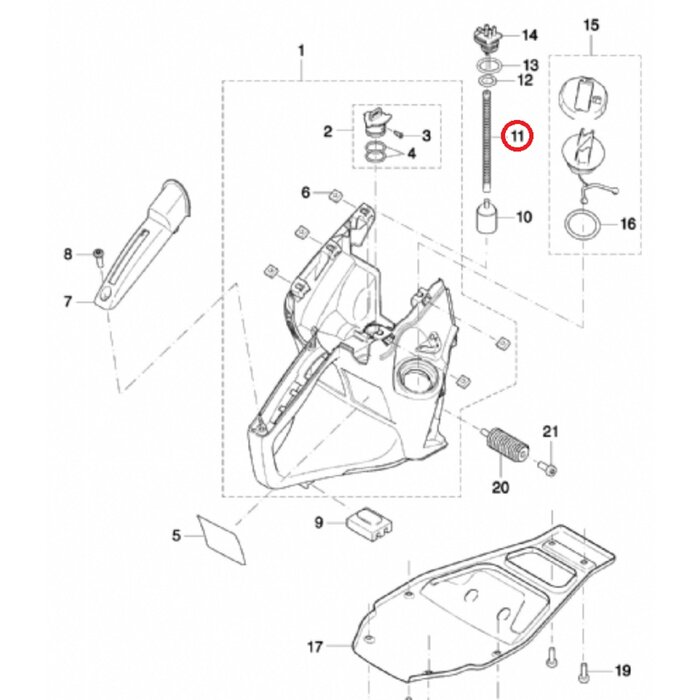 1
14
15
13
12
2
3
11
4
6
10
16
8
7
21
20
9
5
17
19