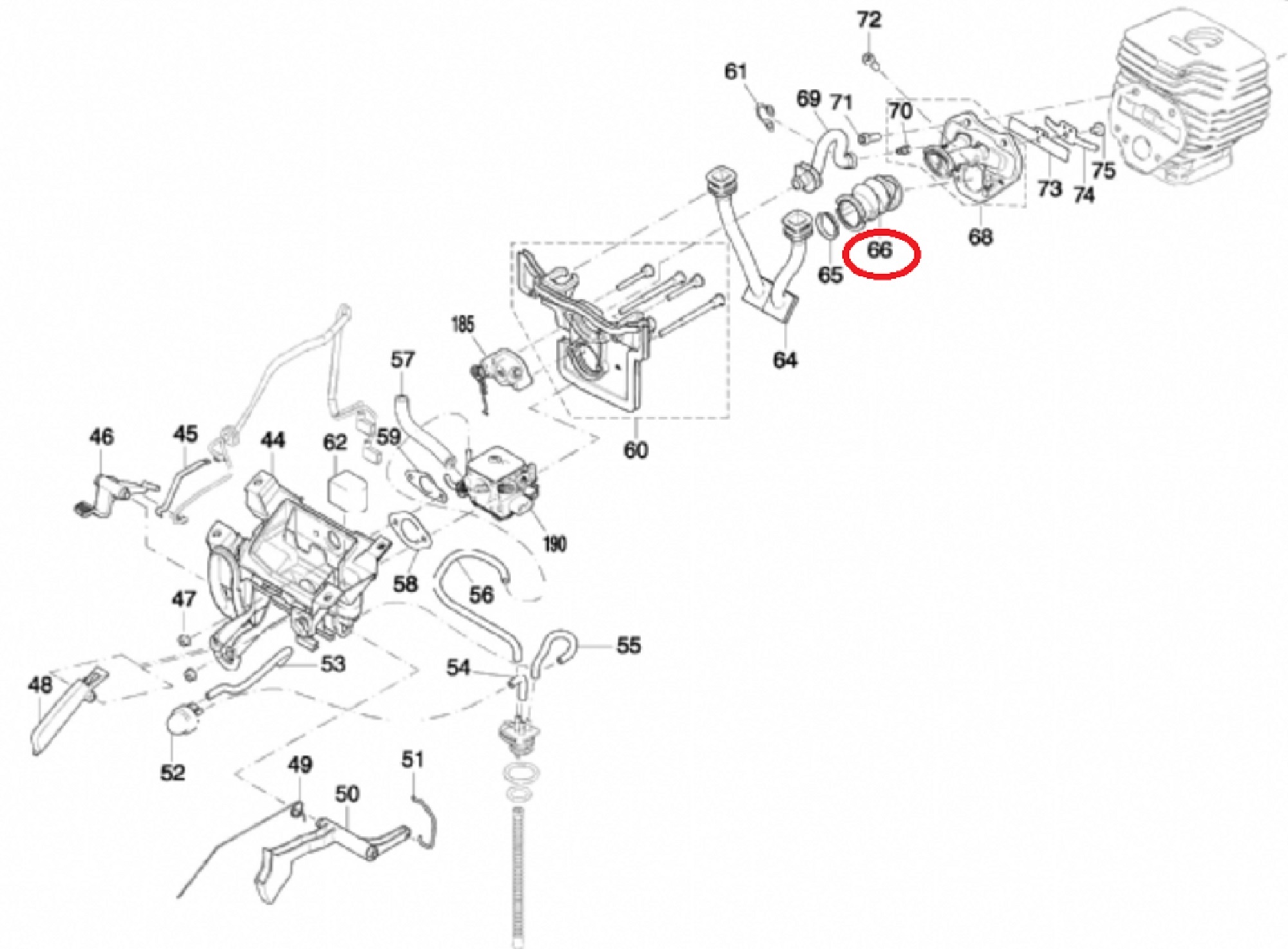 72
61
69
71
70
75
73
74
68
66
65
64
185
57
60
46
45
44
62
59
190
58
56
47
55
53
54
48
52
49
50
51