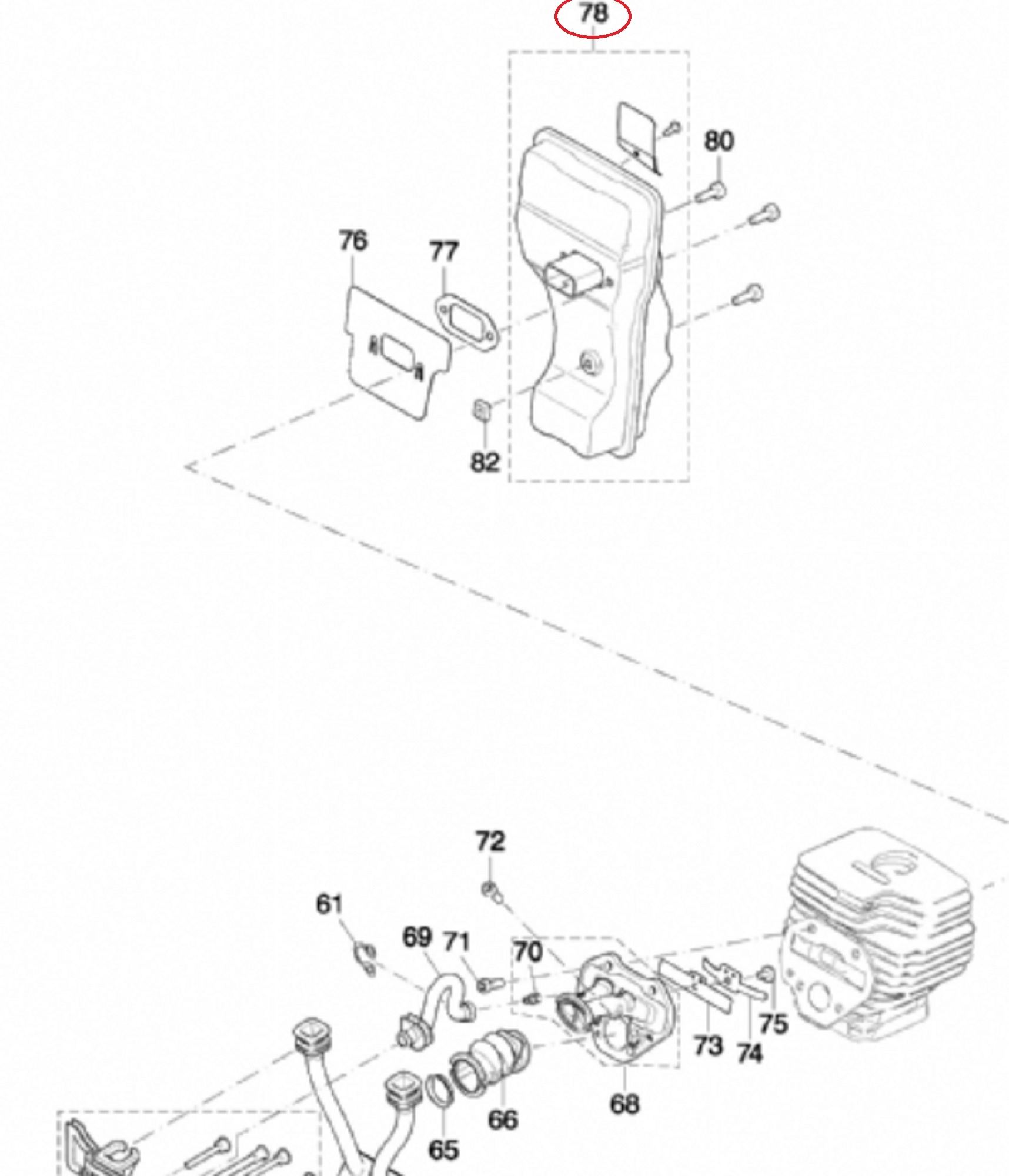 78
80
76
77
82
72
61
69
71
70
75
73
74
68
66
65