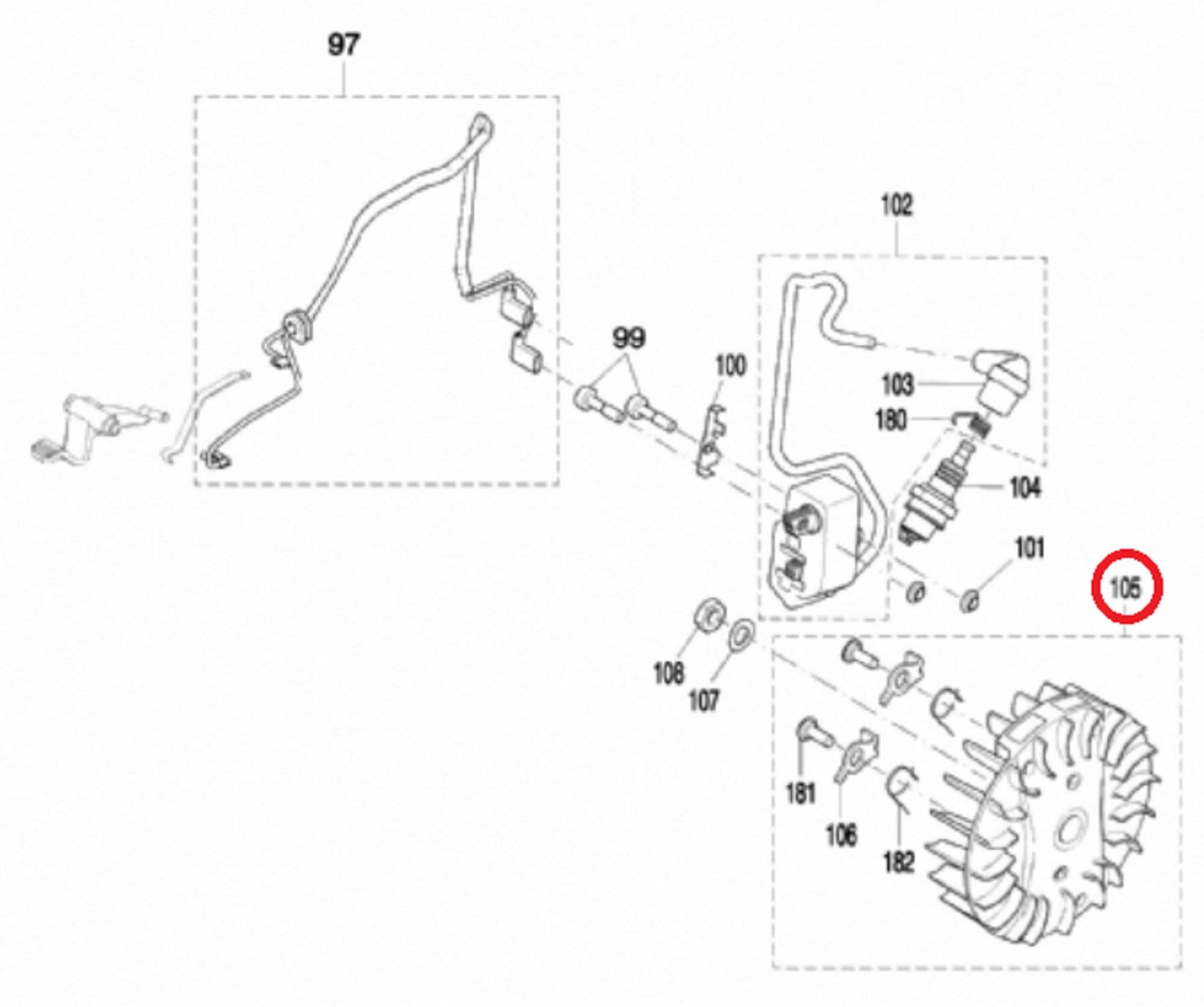 97

102

99

100

103

180

104

101

105

108

107

181

106

182