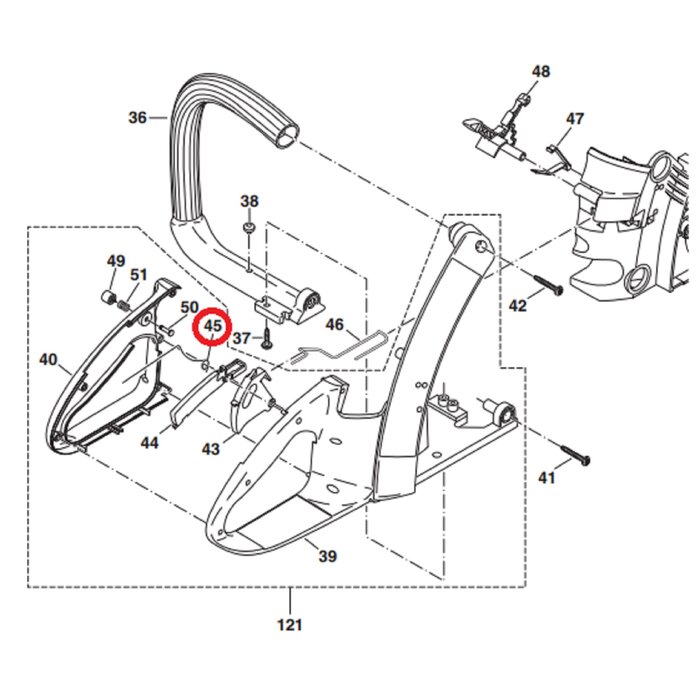 48
36
47
38
49
51
50
45
37
46
42
40
44
43
41
39
121