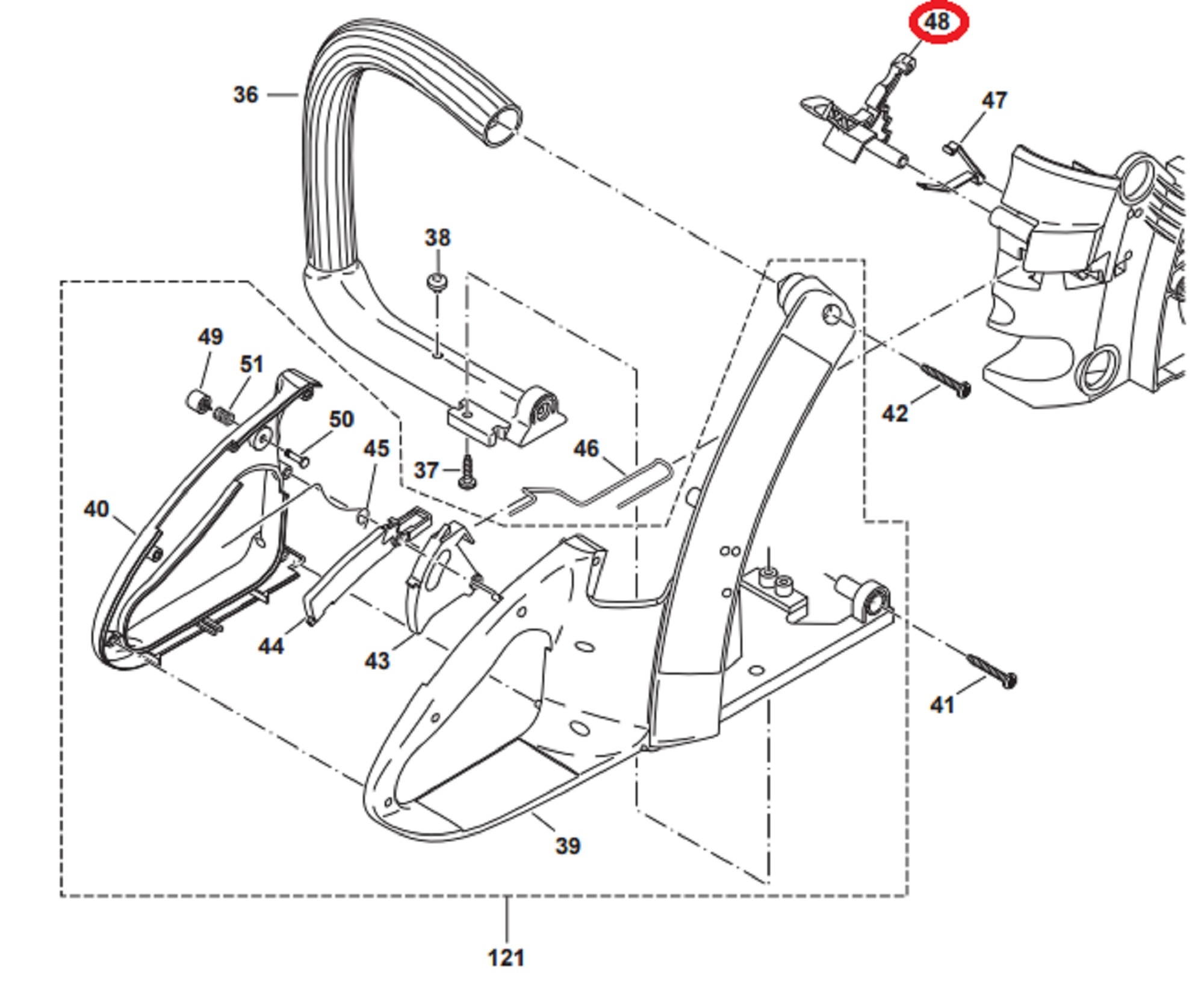 48
36
47
38
49
51
50
45
46
37
42
40
44
43
41
39
121