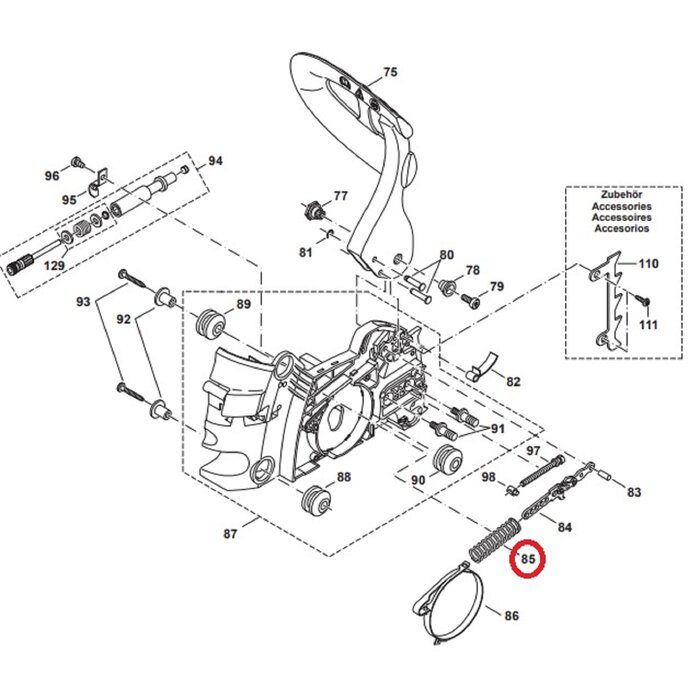 75

94
96
95
129

77
81
80
78
79

Zubehör
Accessories
Accessoires
Accesorios

110
111

93
92
89
82
91
97
98
83
90
88
84
87
85
86