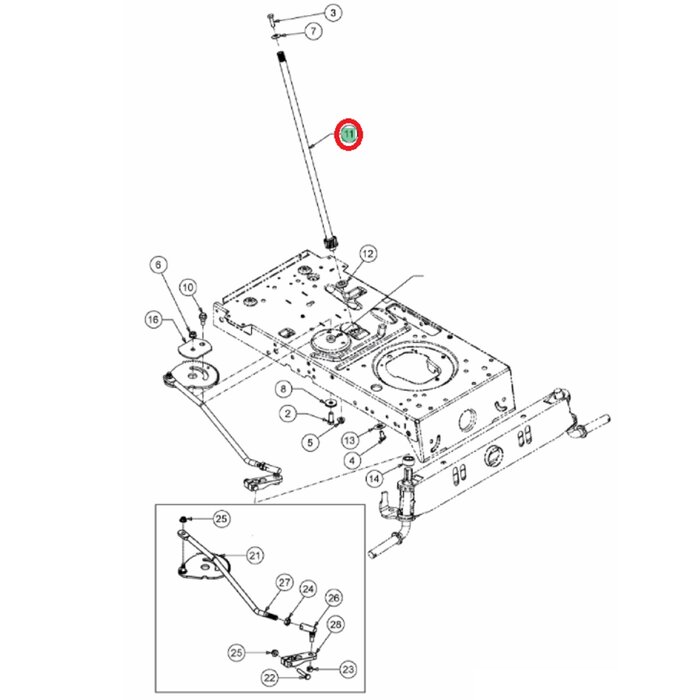 3
7
11
12
6
10
16
8
2
5
13
4
14
25
21
27
24
26
28
25
23
22