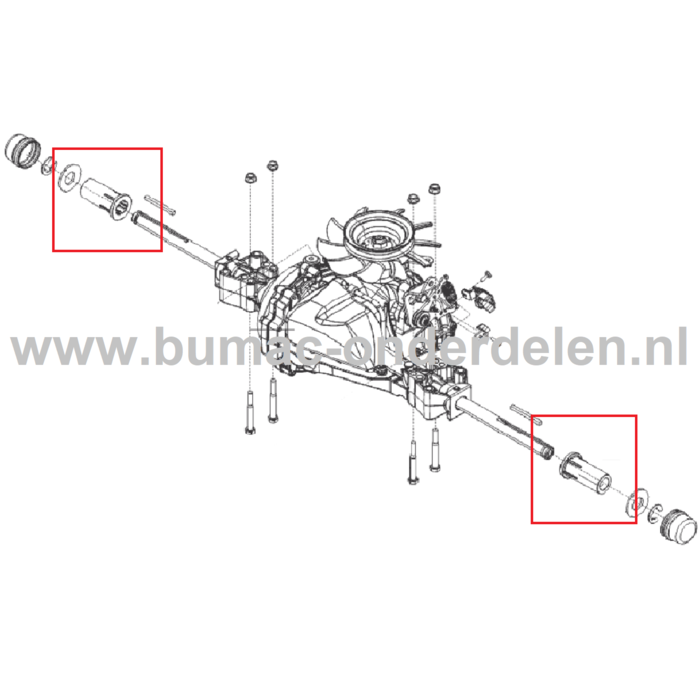 www.bumac-onderdelen.nl