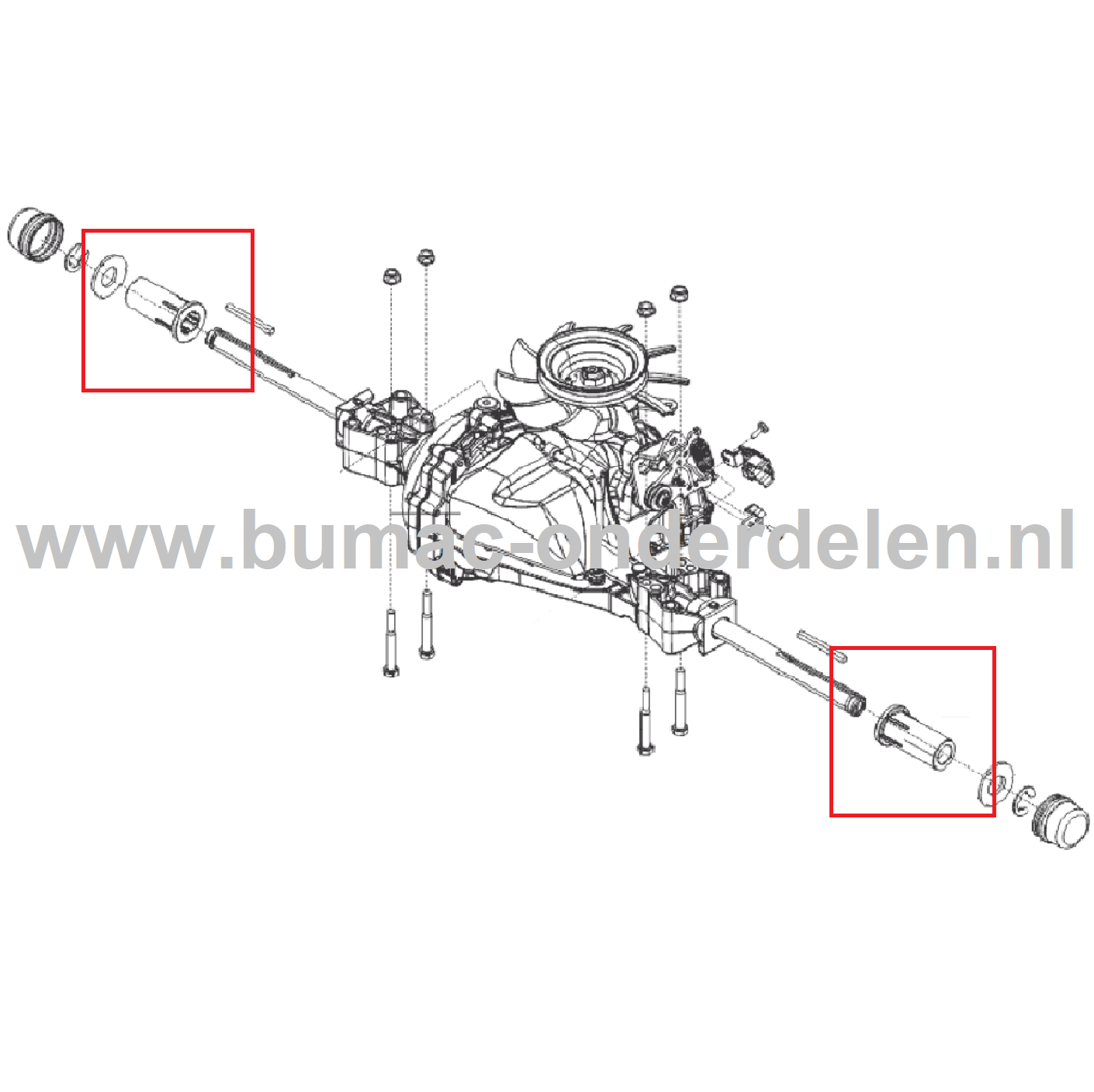 www.bumac-onderdelen.nl