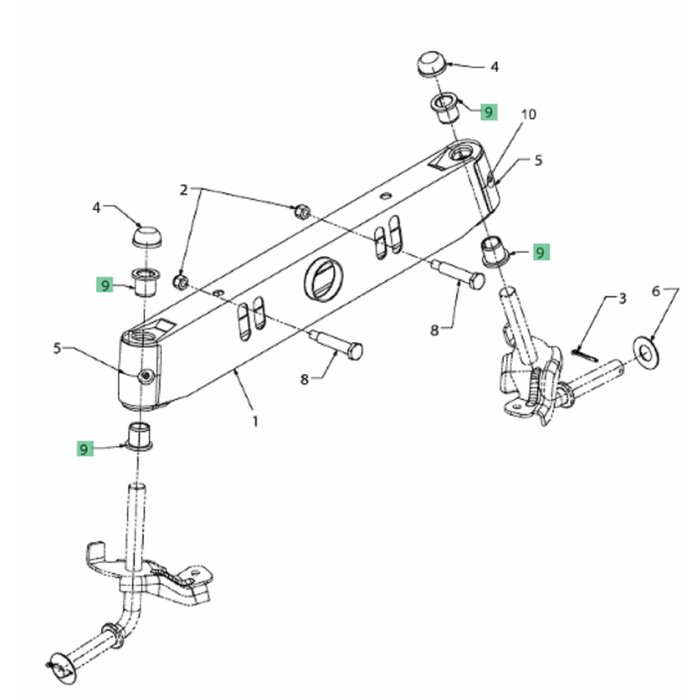 4
9
10
5
2
4
9
9
3
6
8
5
8
1
9