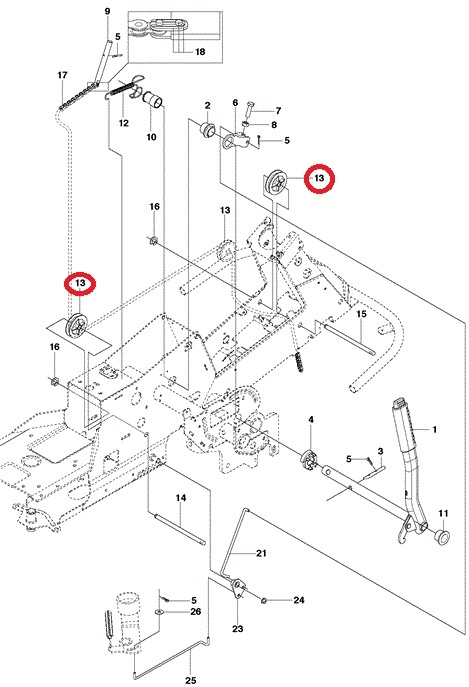 9
5
18
17
12
10
2
6
7
8
5
13
16
13
13
15
16
4
1
5
3
11
14
21
5
26
24
23
25