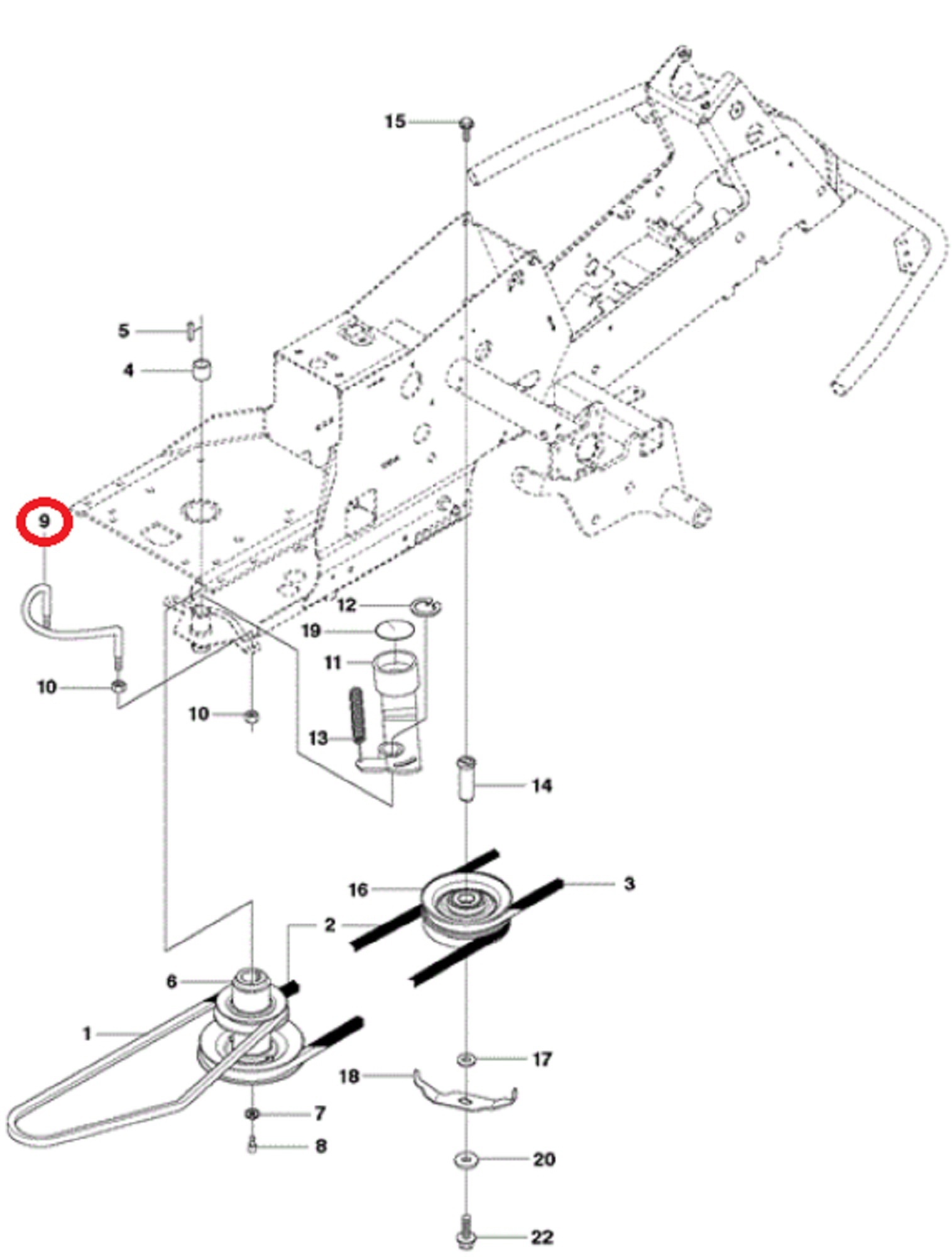 15
5
4
9
12
19
11
10
10
13
14
16
3
2
6
1
17
18
7
8
20
22