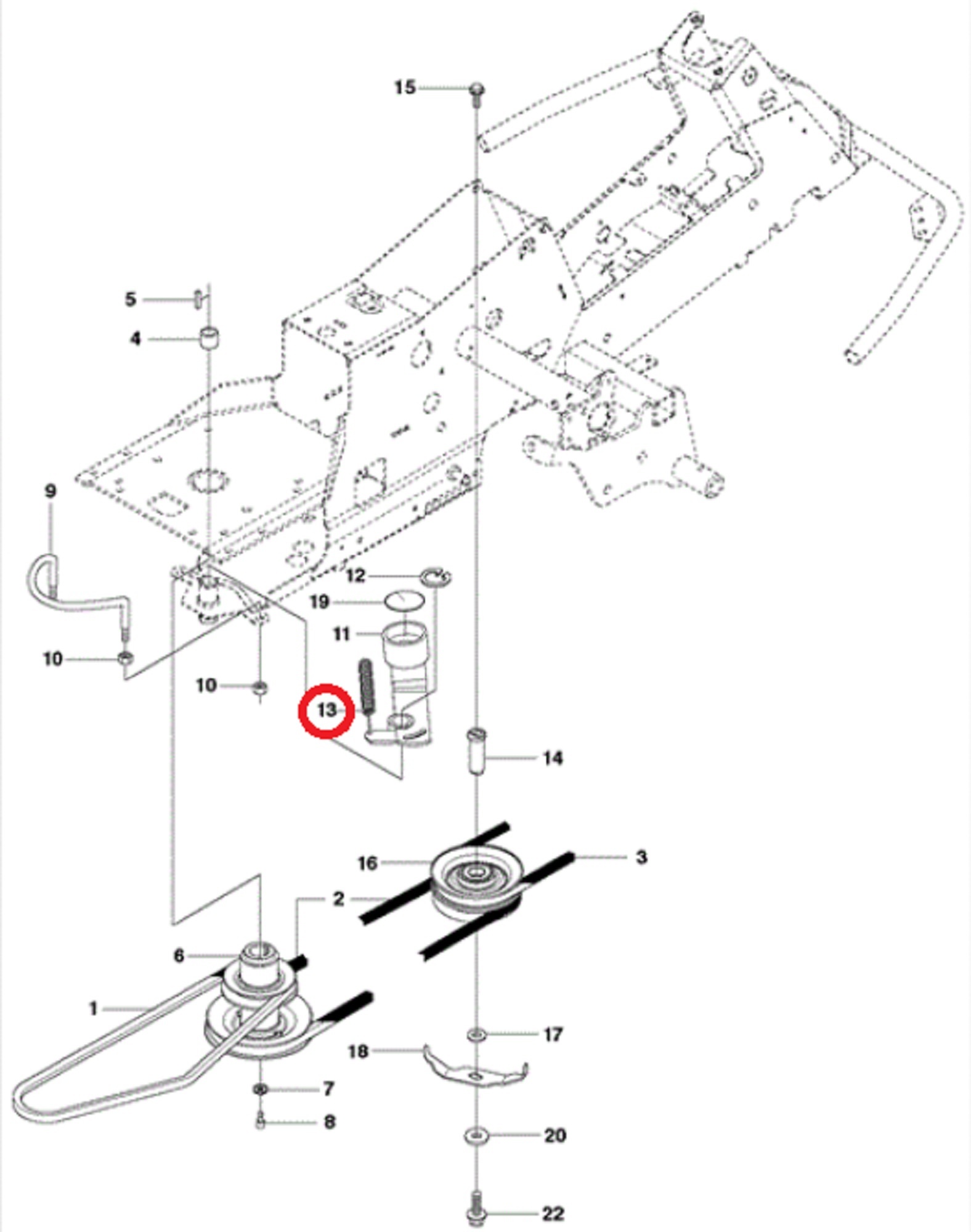 15
5
4
9
12
19
11
10
10
13
14
16
3
2
6
1
17
18
7
8
20
22