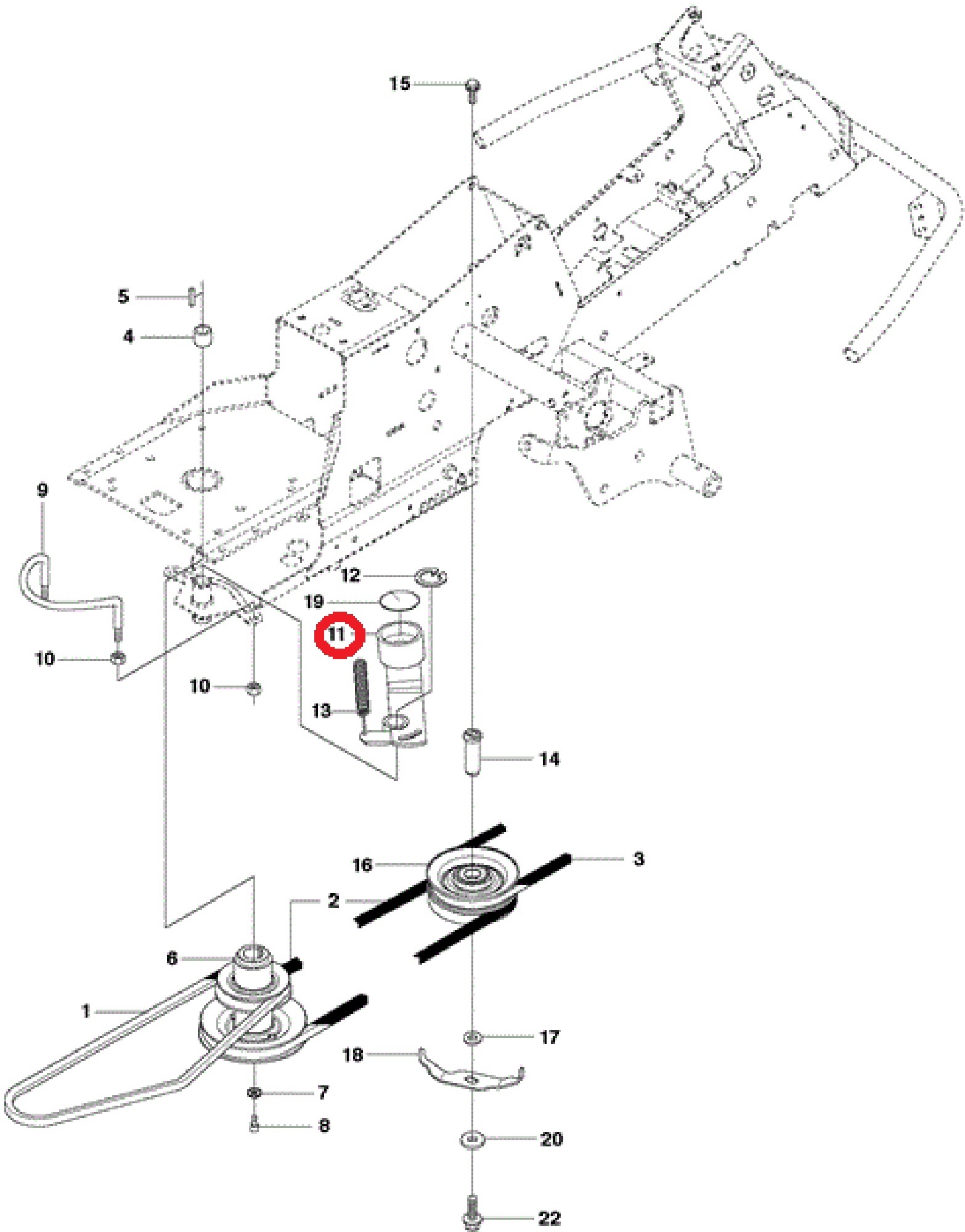 15
5
4
9
12
19
11
10
10
13
14
16
3
2
6
1
17
18
7
8
20
22