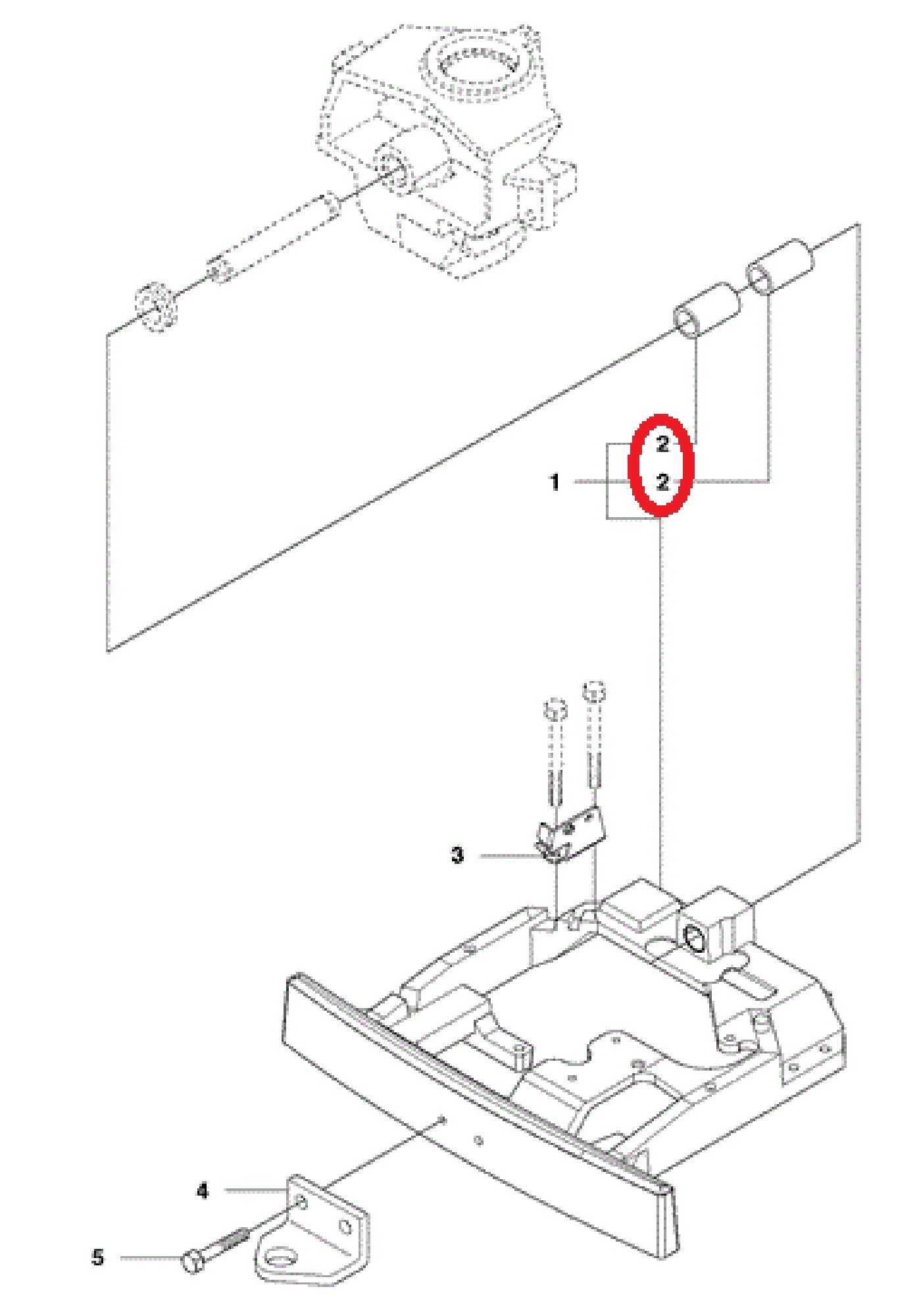 2
1
2
3
4
5