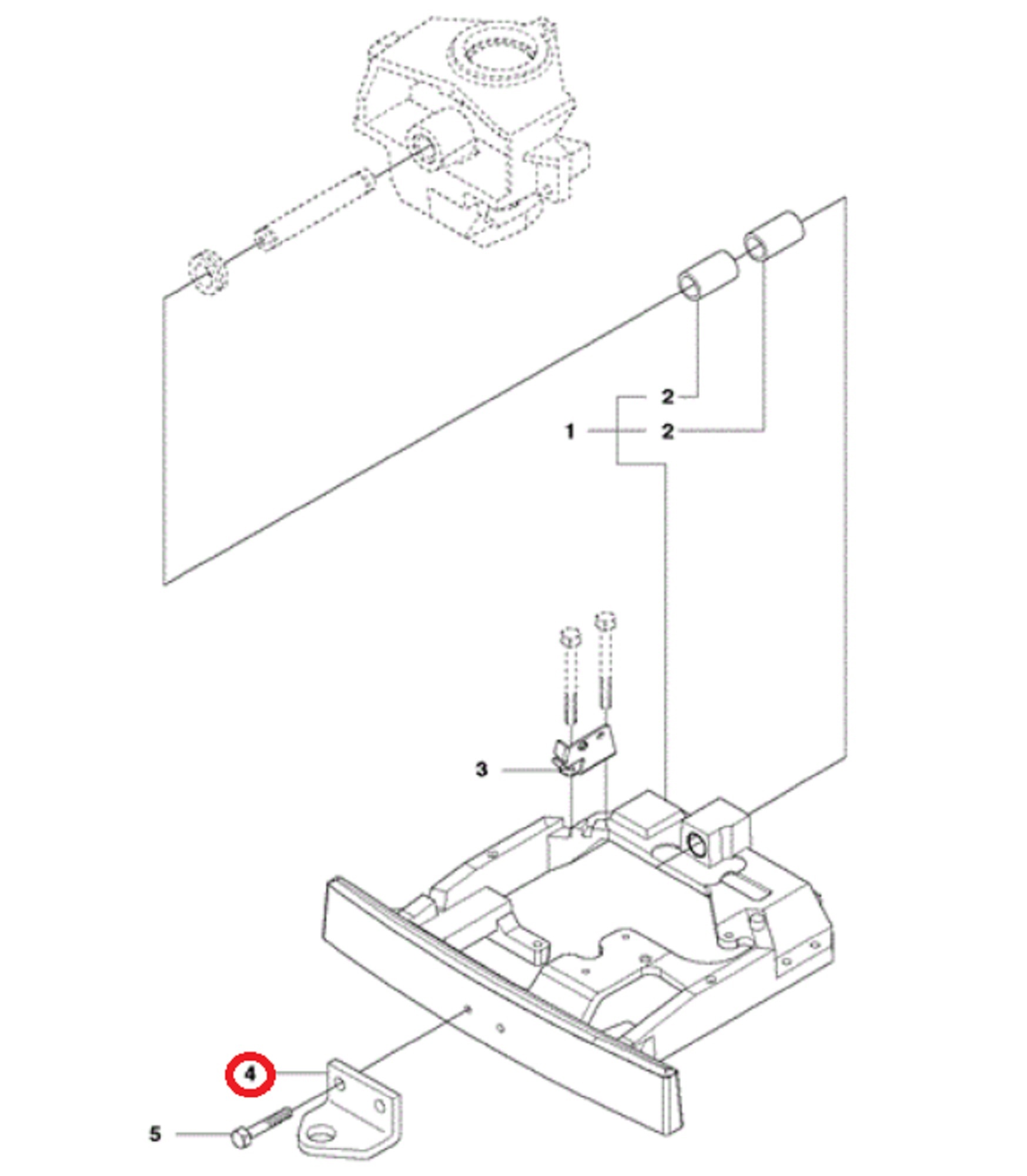 2
1
2
3
4
5