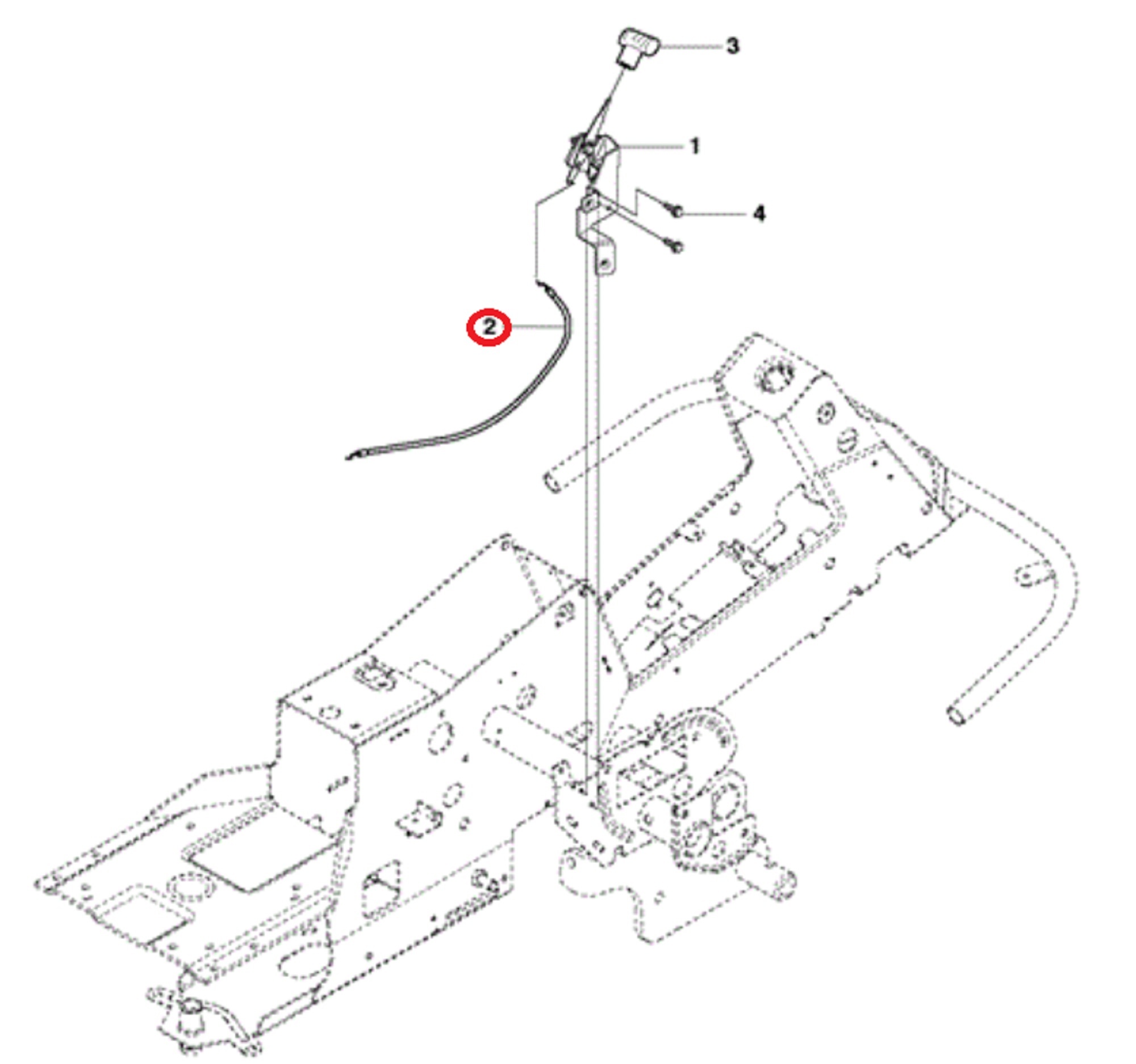 3

1

4

2