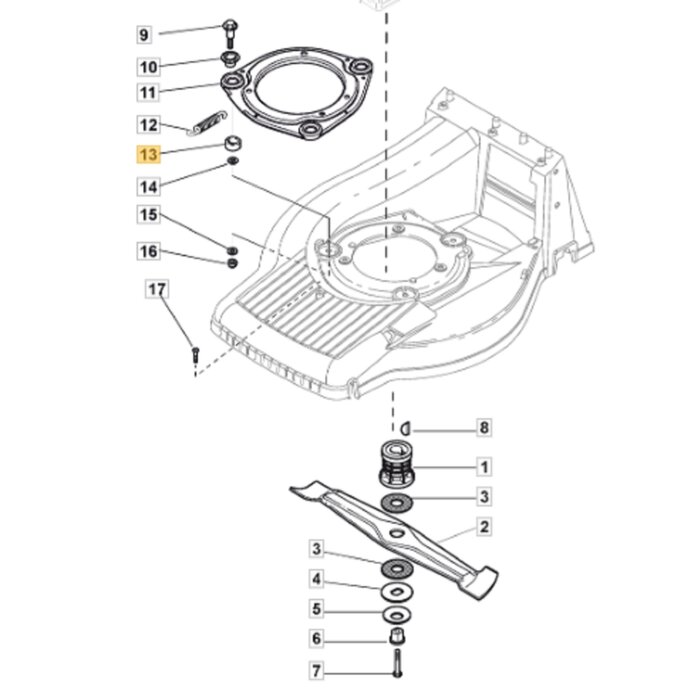 9
10
11
12
13
14
15
16
17
8
1
3
2
3
4
5
6
7