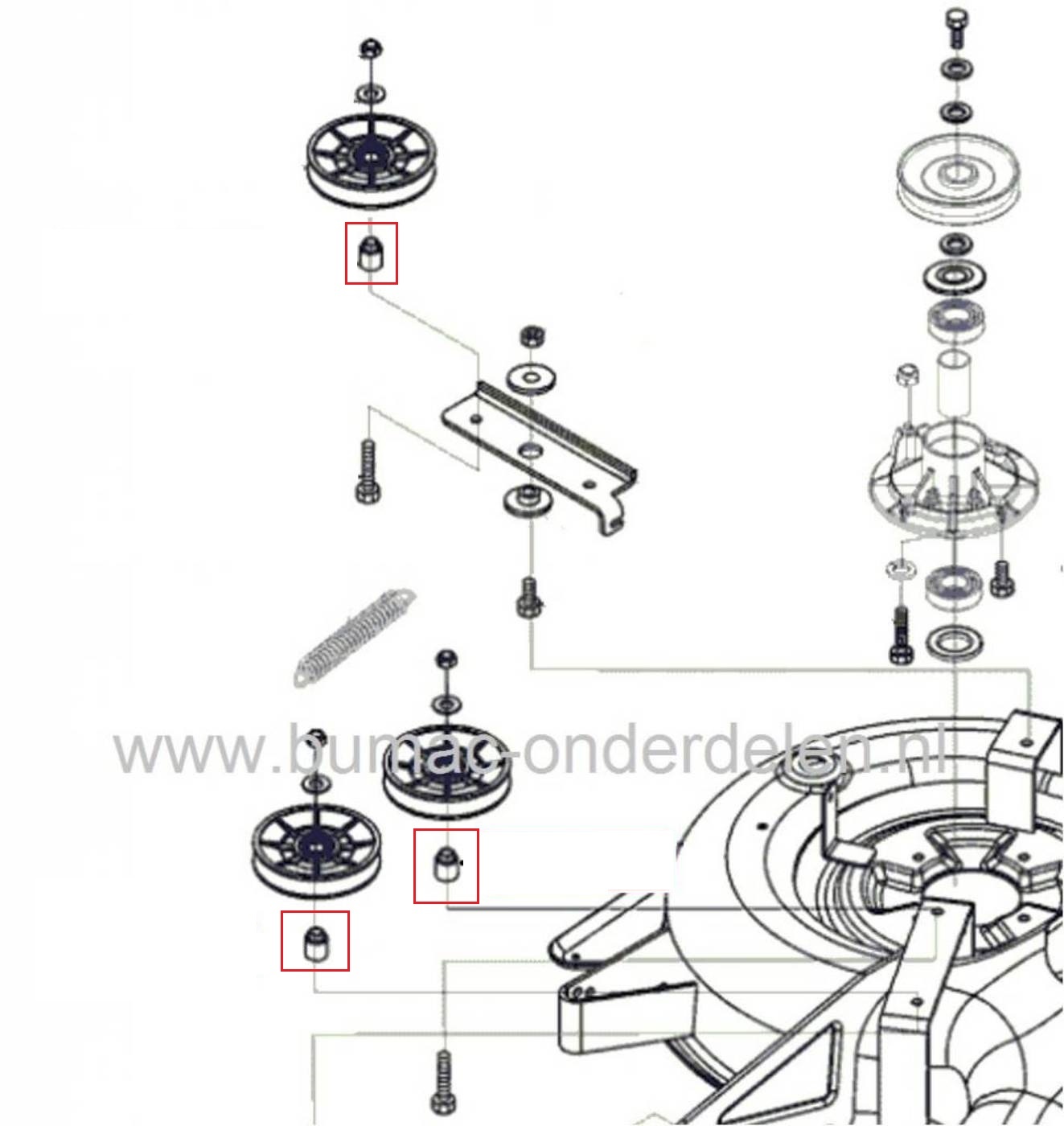 www.bumac-onderdelen.nl