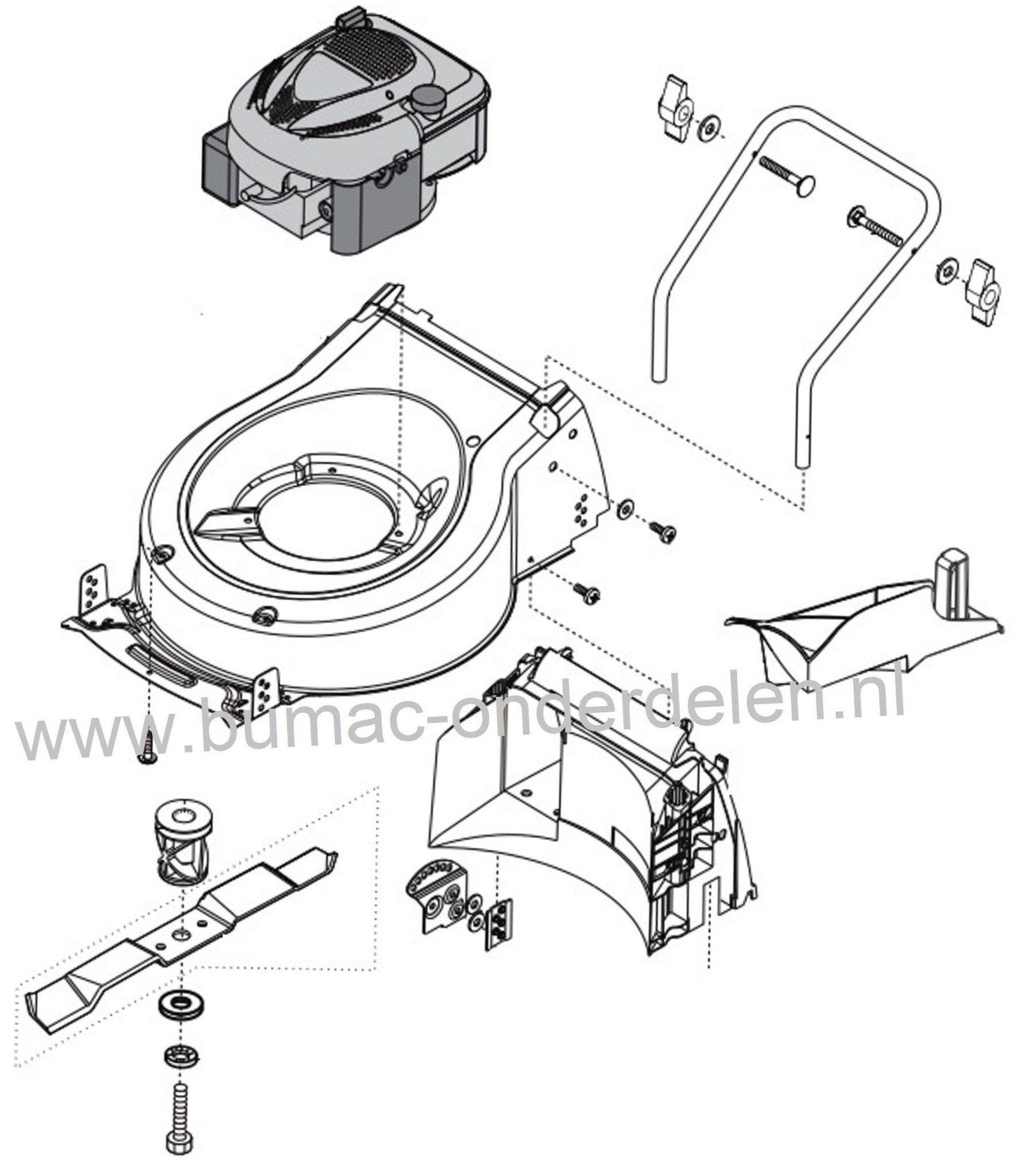 www.bumac-onderdelen.nl