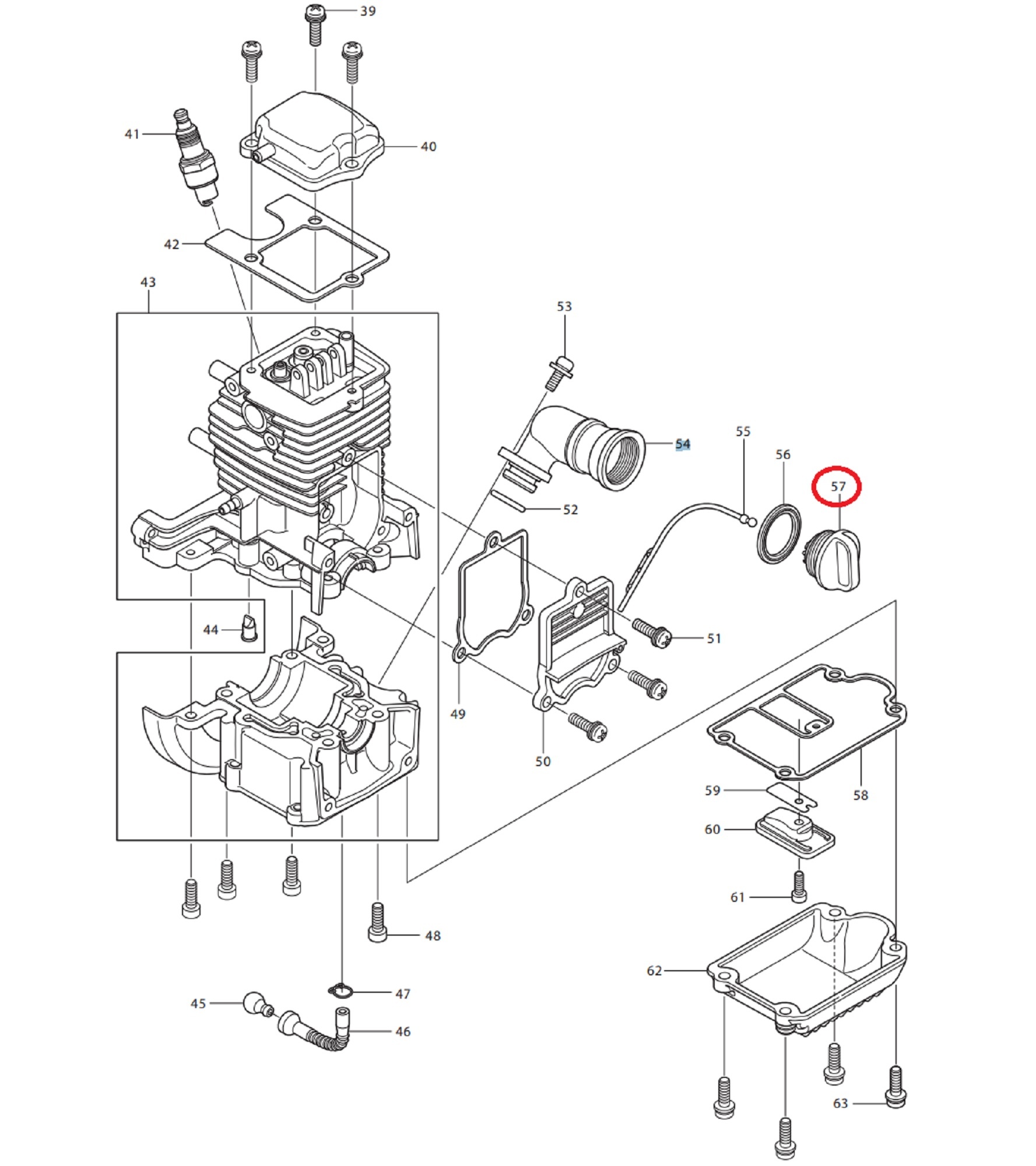 39
41
40
42
43
53
54
55
56
57
52
44
51
49
50
59
58
60
61
48
62
47
45
46
63