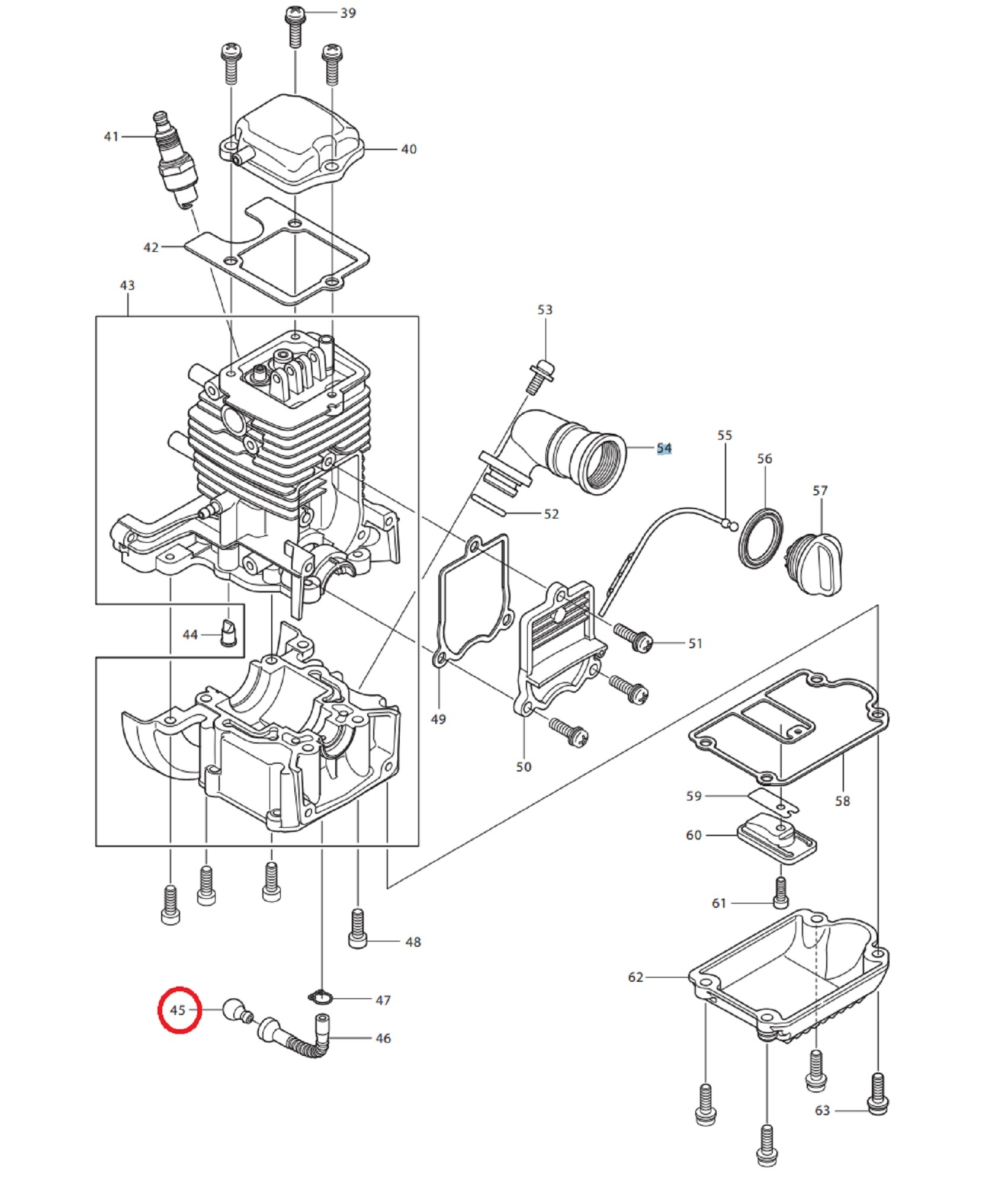 39
41
40
42
43
53
54
55
56
57
52
44
51
49
50
59
58
60
61
48
62
47
45
46
63